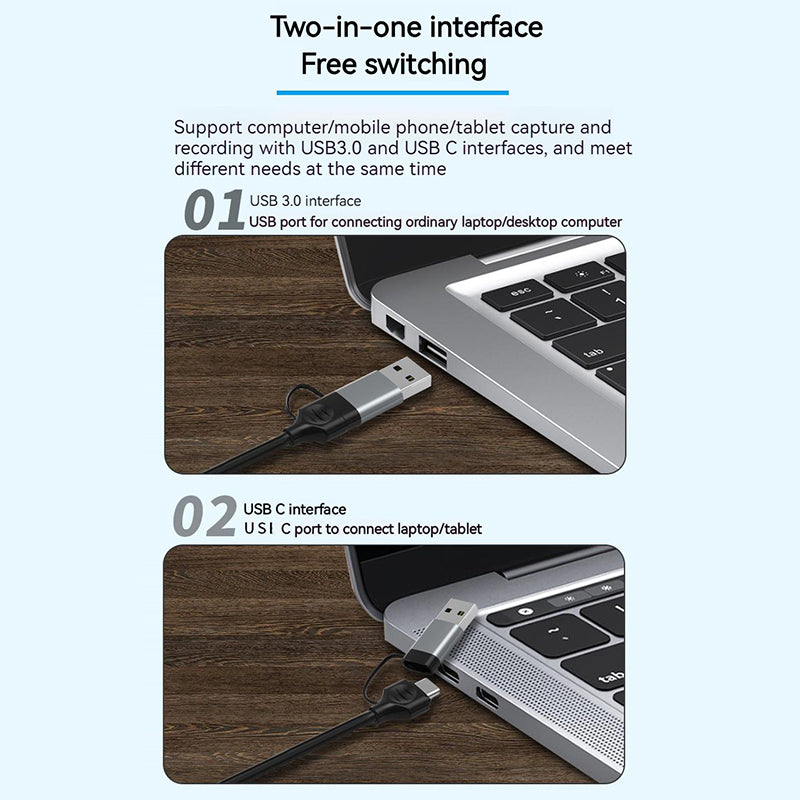 Two-in-one interface
Free switching

Support computer/mobile phone/tablet capture and recording with USB3.0 and USB C interfaces, and meet different needs at the same time

01 USB 3.0 interface
USB port for connecting ordinary laptop/desktop computer

esc
tab

02 USB C interface
U S I C port to connect laptop/tablet

tab