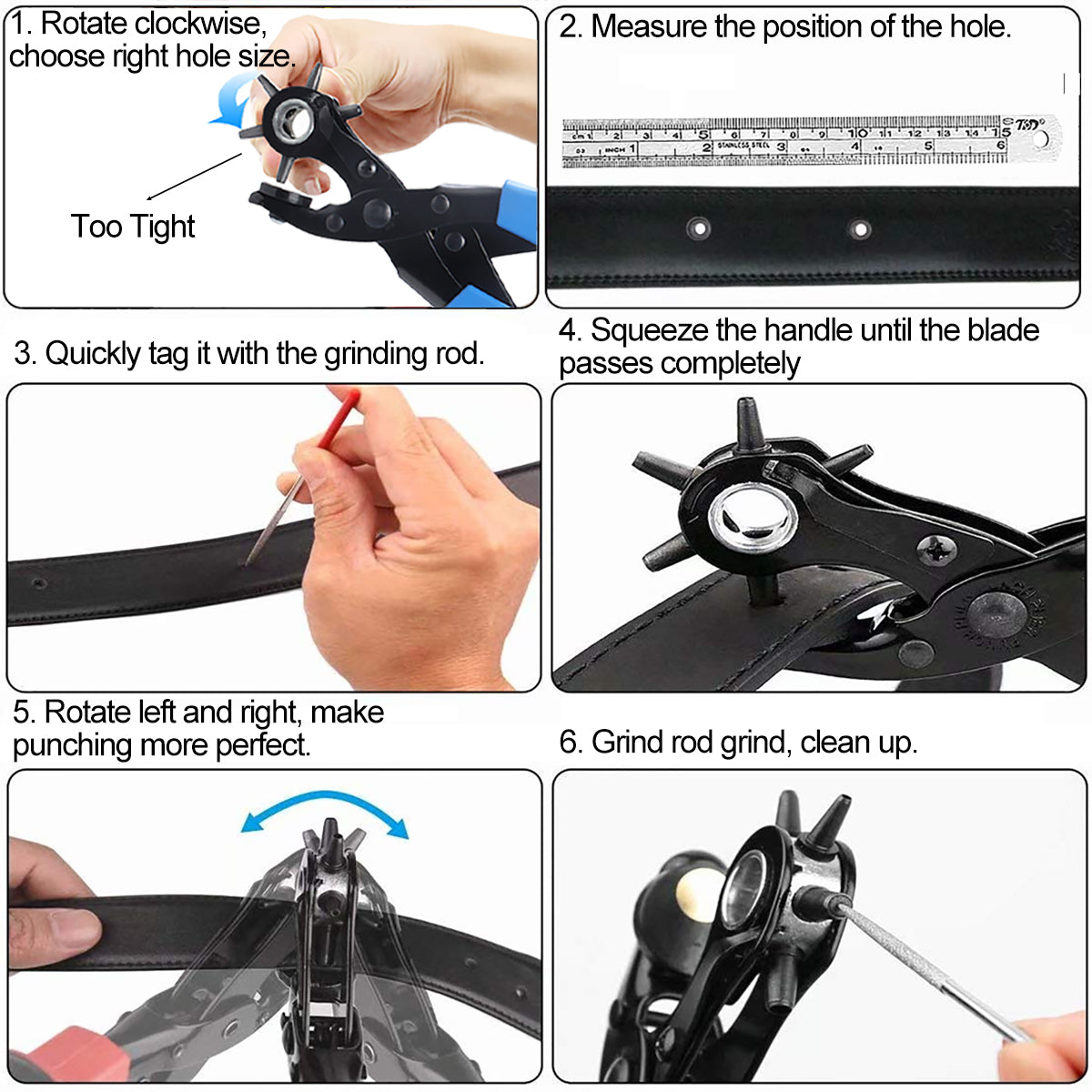 1. Rotate clockwise, choose right hole size.

Too Tight

2. Measure the position of the hole.

cm 1 2 3 4 5 6 7 8 9 10 11 12 13 14 15
INCH 1 2 STAINLESS STEEL 3 4 5 6

3. Quickly tag it with the grinding rod.

4. Squeeze the handle until the blade passes completely

5. Rotate left and right, make punching more perfect.

6. Grind rod grind, clean up.