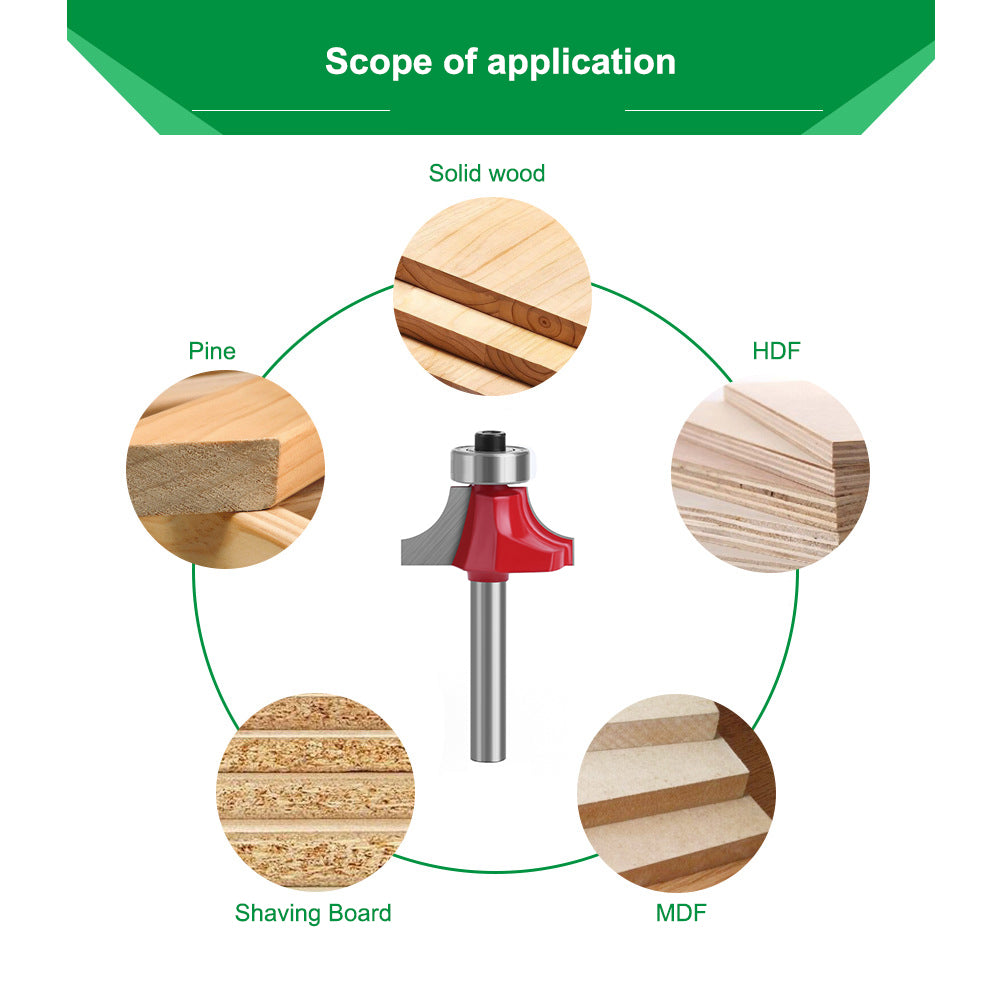 Scope of application

Solid wood

Pine

HDF

Shaving Board

MDF