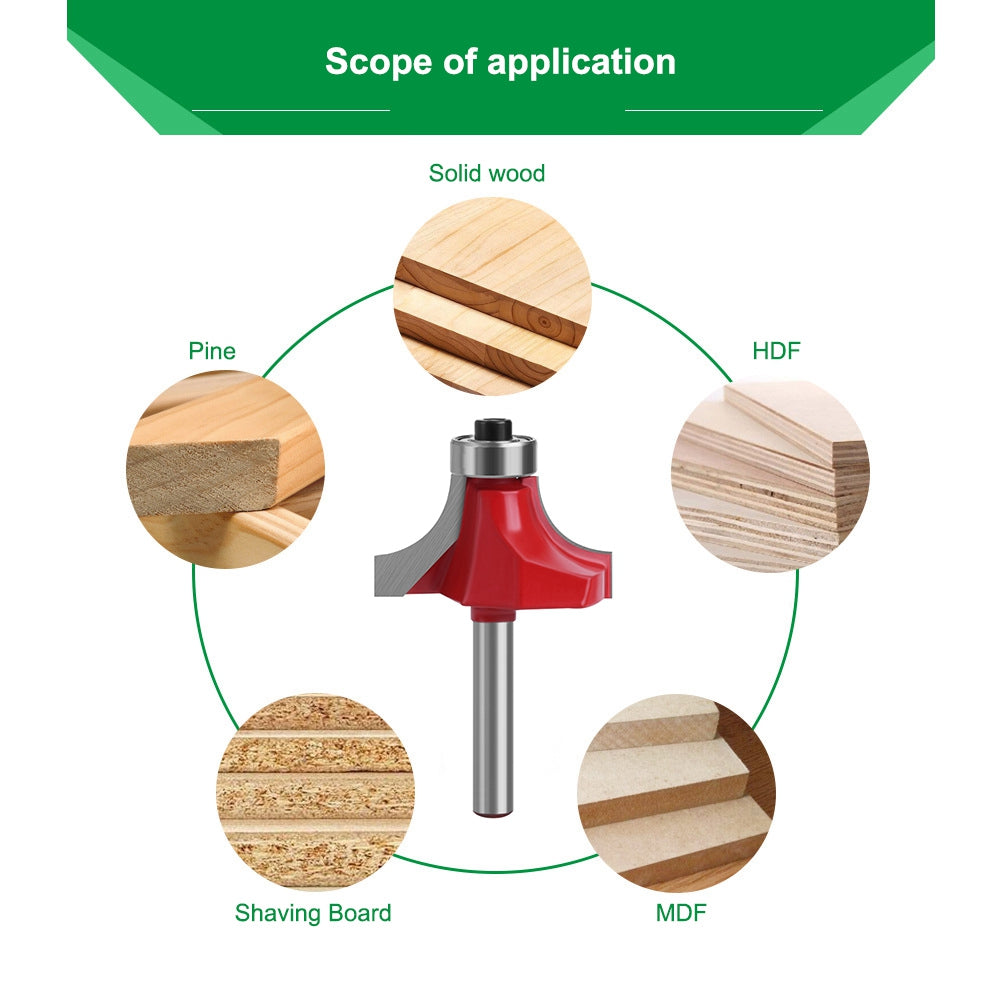 Scope of application

Solid wood

Pine

HDF

Shaving Board

MDF