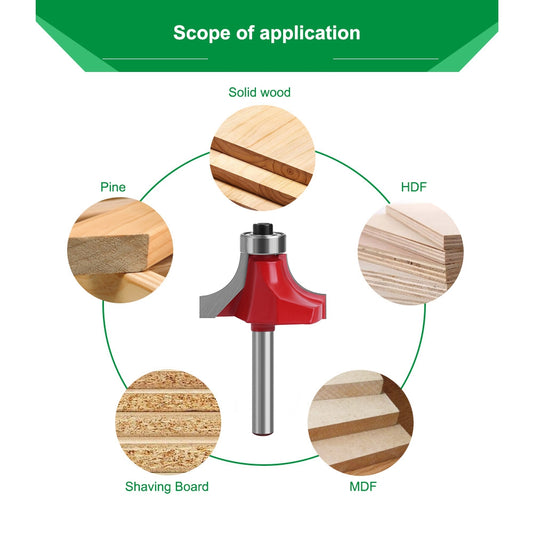 Scope of application

Solid wood

Pine

HDF

Shaving Board

MDF