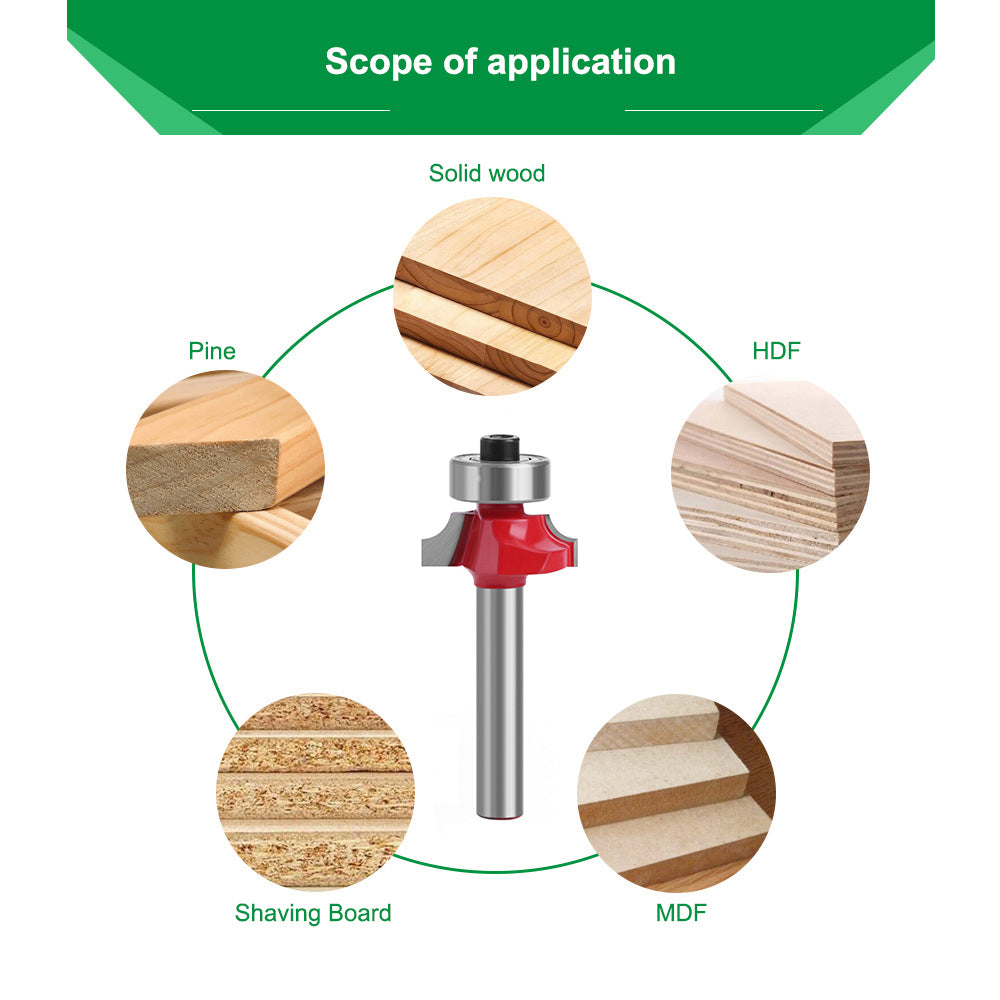 Scope of application

Solid wood

Pine

HDF

Shaving Board

MDF