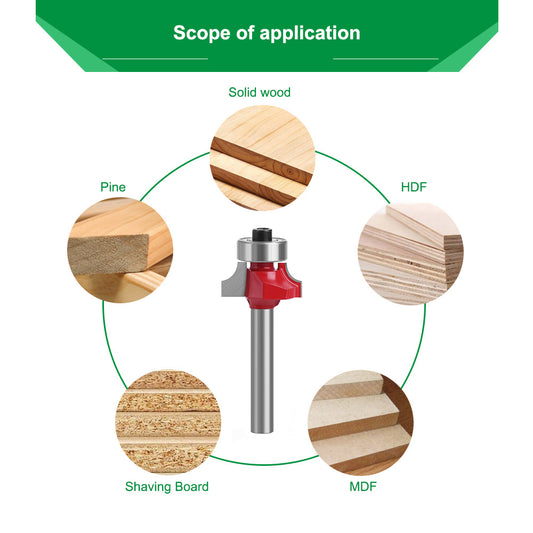 Scope of application

Solid wood

Pine

HDF

Shaving Board

MDF