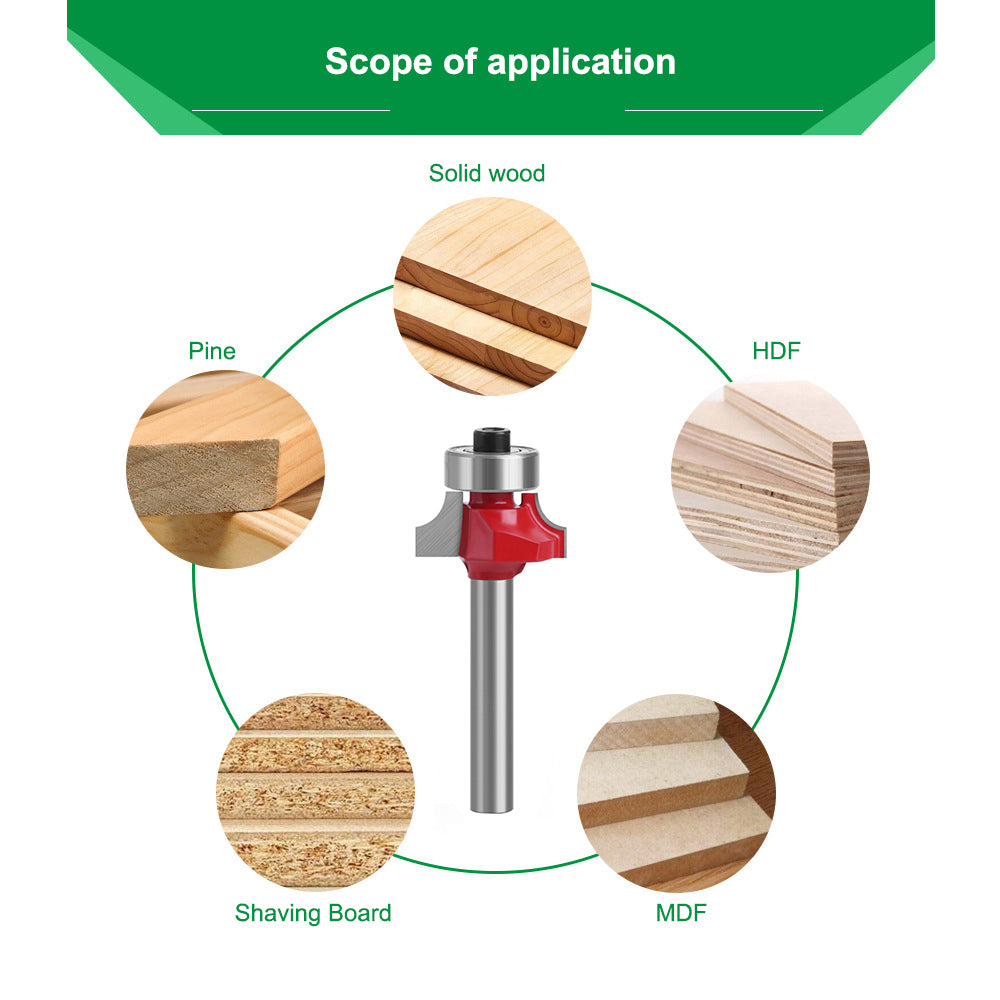 Scope of application

Solid wood

Pine

HDF

Shaving Board

MDF