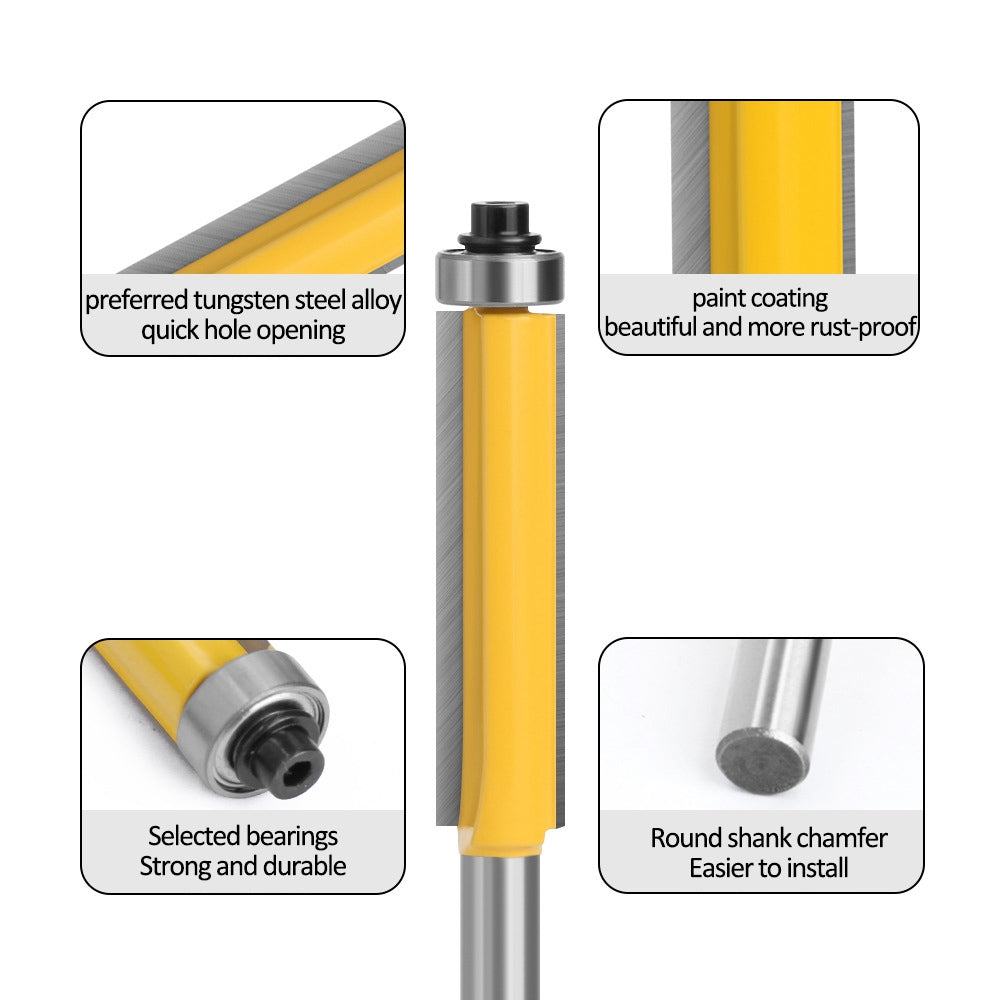 preferred tungsten steel alloy
quick hole opening

paint coating
beautiful and more rust-proof

Selected bearings
Strong and durable

Round shank chamfer
Easier to install