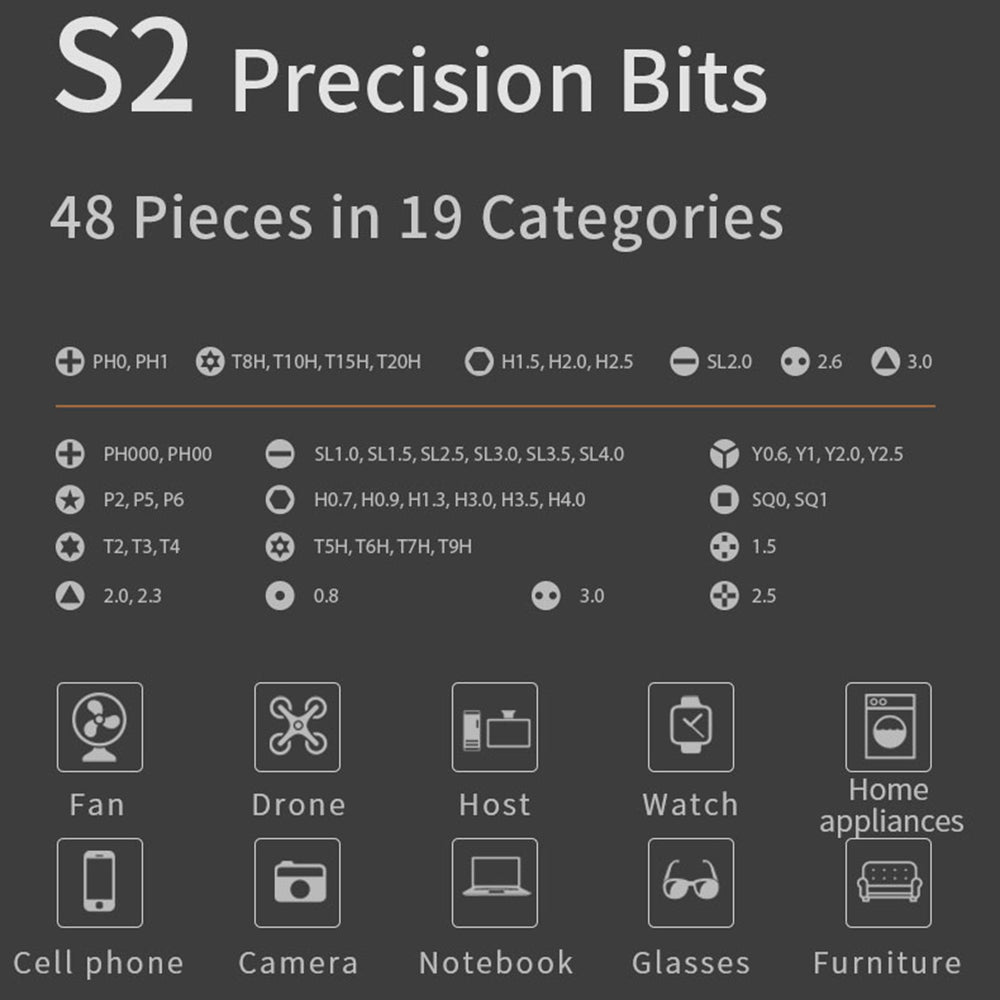 S2 Precision Bits

48 Pieces in 19 Categories

PH0, PH1 T8H, T10H, T15H, T20H H1.5, H2.0, H2.5 SL2.0 2.6 3.0

PH000, PH00
P2, P5, P6
T2, T3, T4
2.0, 2.3

SL1.0, SL1.5, SL2.5, SL3.0, SL3.5, SL4.0
H0.7, H0.9, H1.3, H3.0, H3.5, H4.0
T5H, T6H, T7H, T9H
0.8

3.0

Y0.6, Y1, Y2.0, Y2.5
SQ0, SQ1
1.5
2.5

Fan
Drone
Host
Watch
Home appliances

Cell phone
Camera
Notebook
Glasses
Furniture