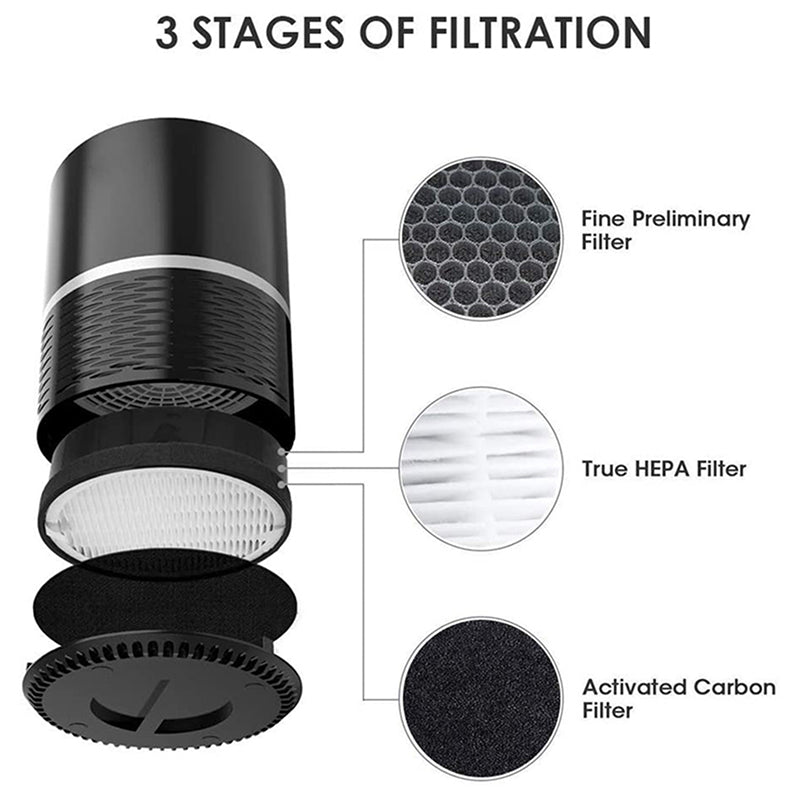 3 STAGES OF FILTRATION

Fine Preliminary Filter

True HEPA Filter

Activated Carbon Filter