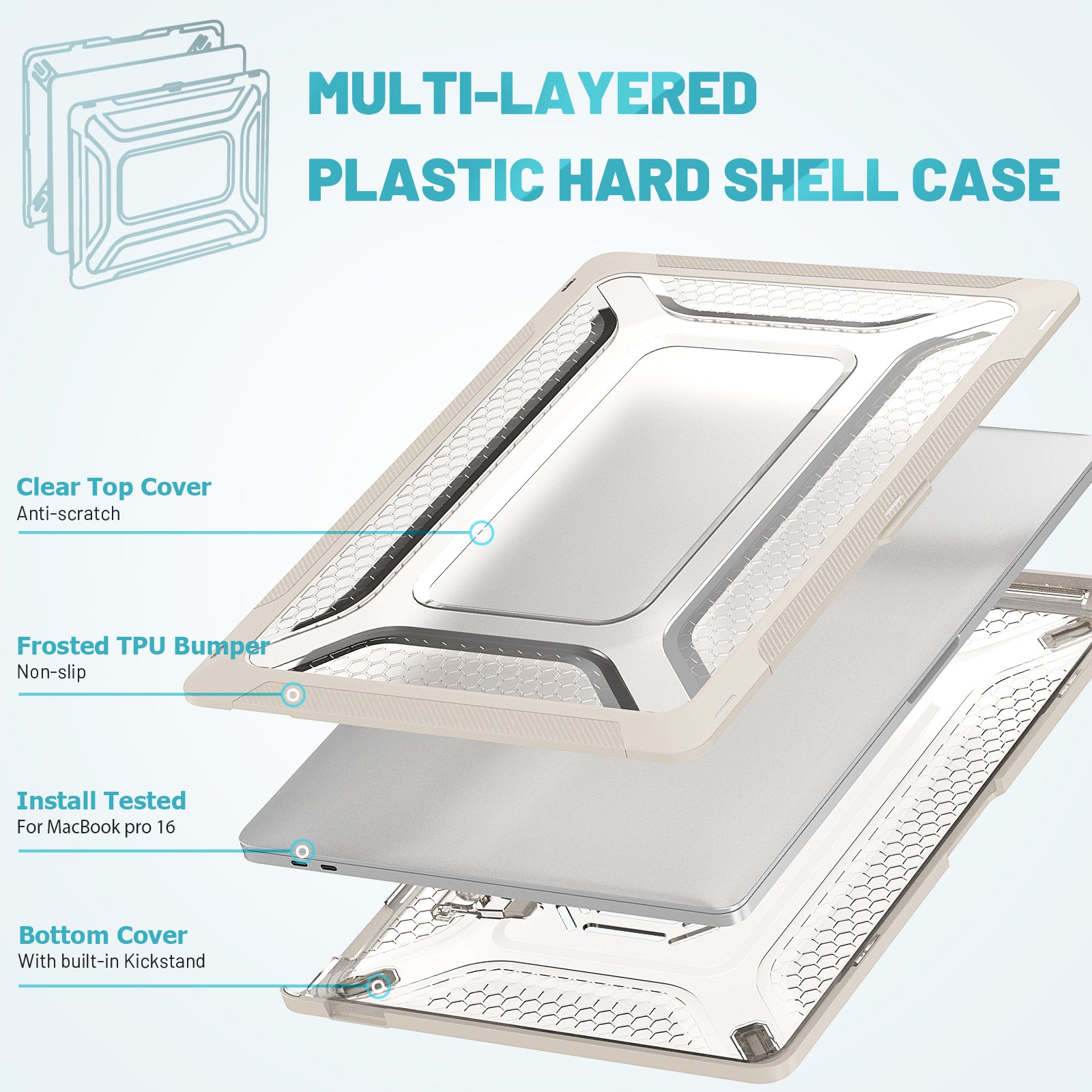 MULTI-LAYERED
PLASTIC HARD SHELL CASE

Clear Top Cover
Anti-scratch

Frosted TPU Bumper
Non-slip

Install Tested
For MacBook pro 16

Bottom Cover
With built-in Kickstand