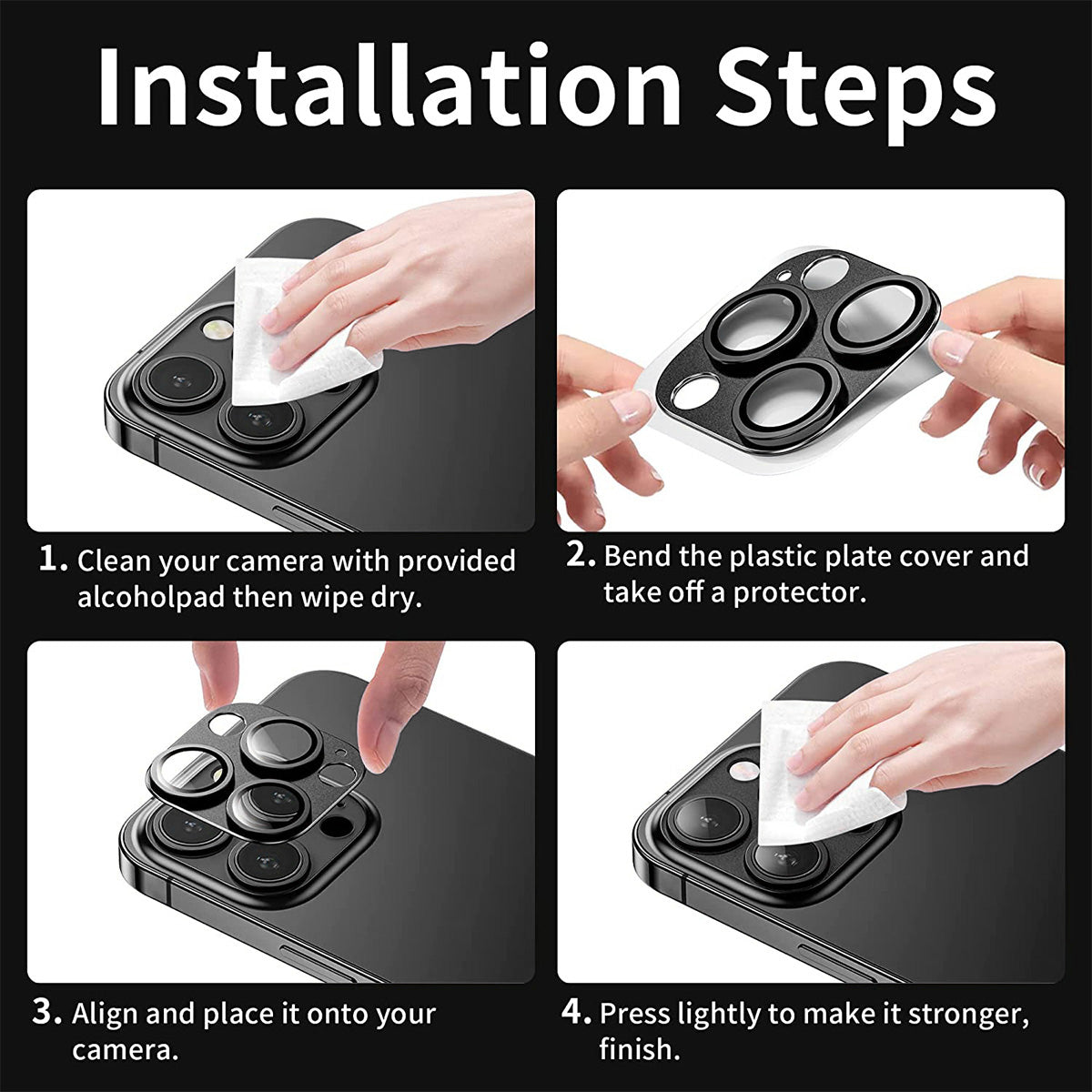 Installation Steps

1. Clean your camera with provided alcoholpad then wipe dry.

2. Bend the plastic plate cover and take off a protector.

3. Align and place it onto your camera.

4. Press lightly to make it stronger, finish.