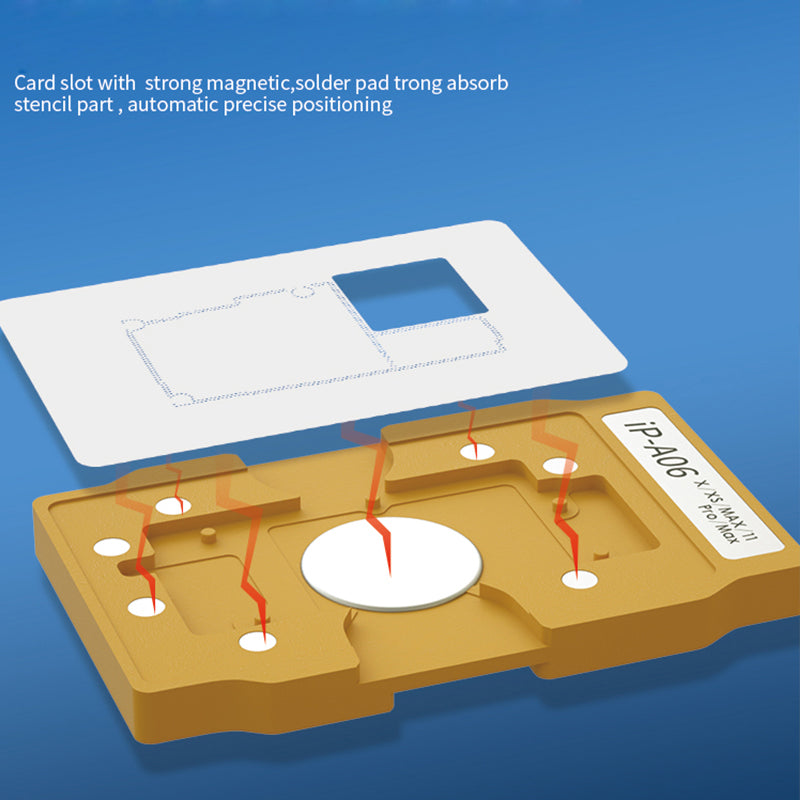 Card slot with  strong magnetic,solder pad trong absorb stencil part , automatic precise positioning

iP-A06 X/XS/MAX/11 Pro/Max