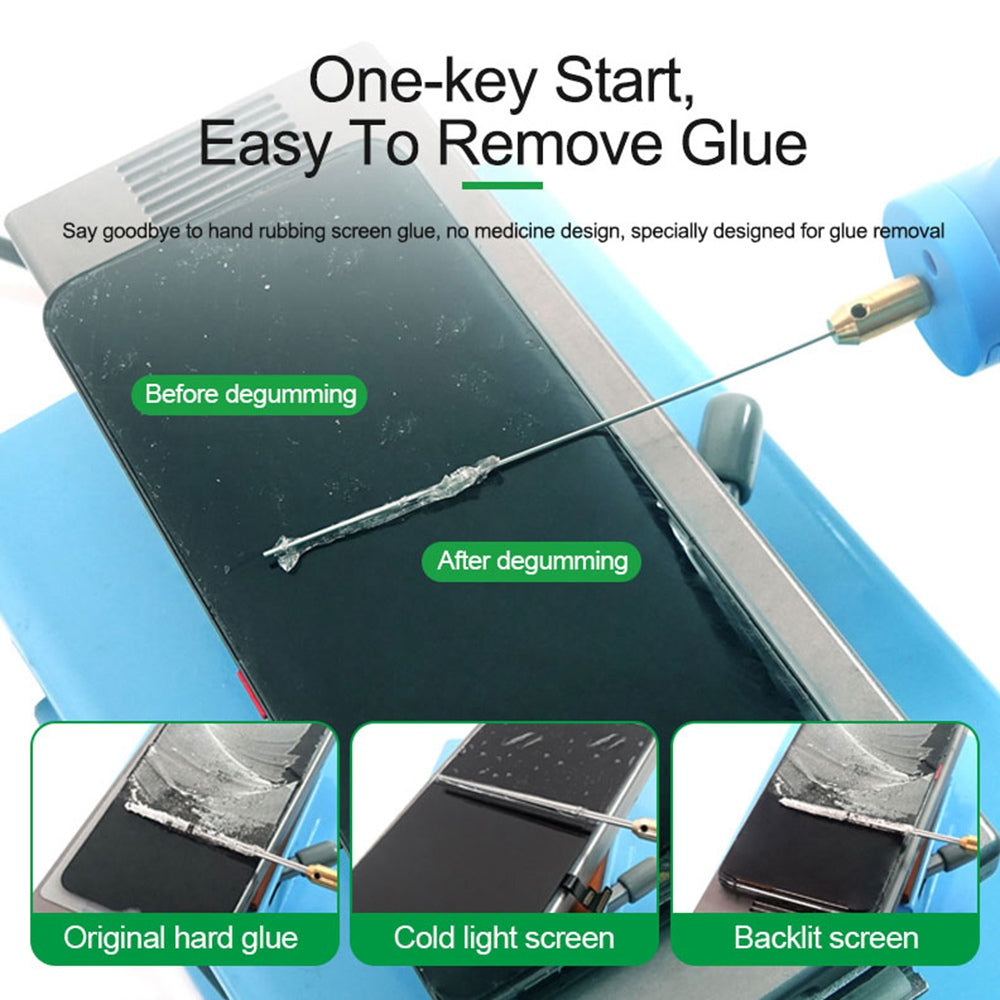 One-key Start, Easy To Remove Glue

Say goodbye to hand rubbing screen glue, no medicine design, specially designed for glue removal

Before degumming

After degumming

Original hard glue

Cold light screen

Backlit screen