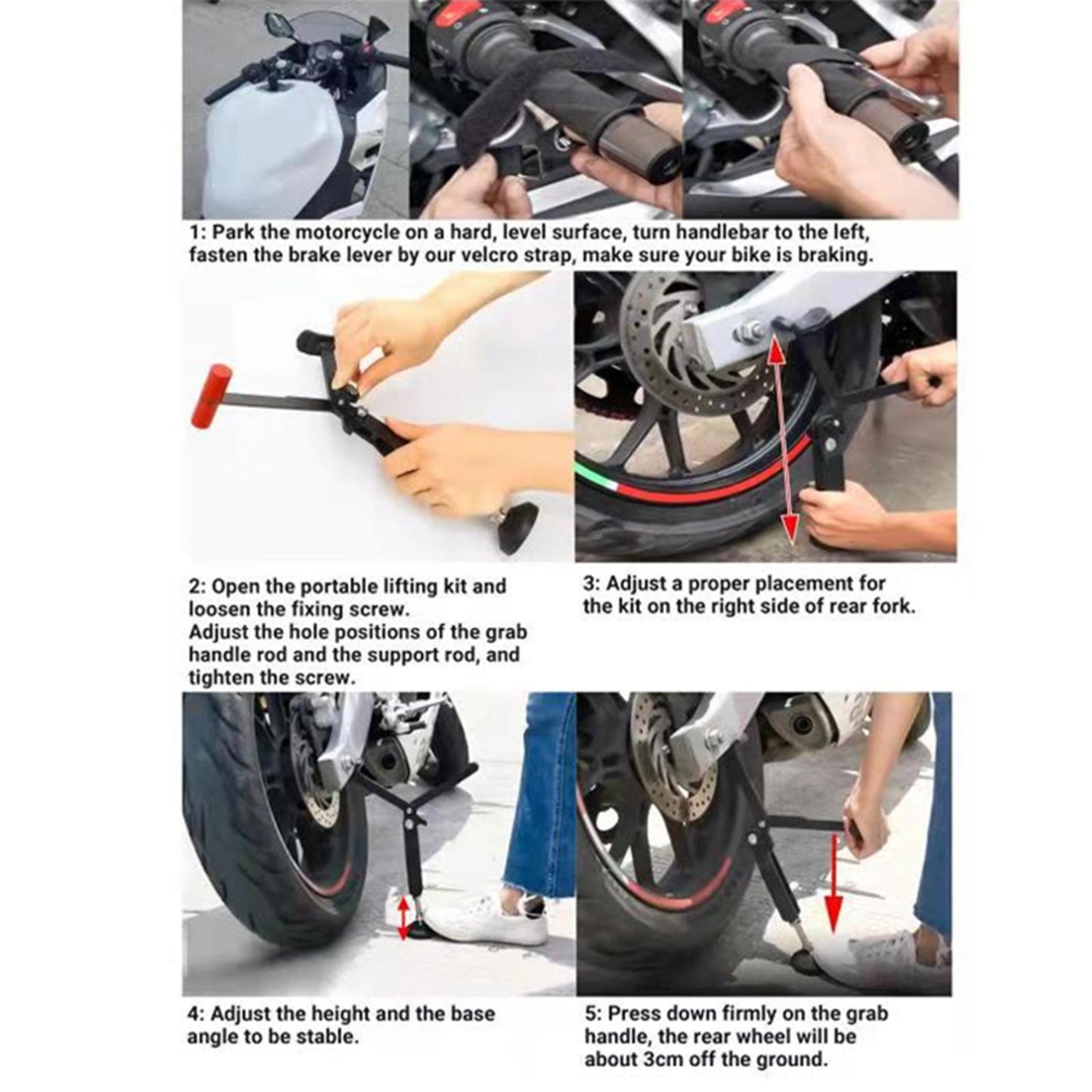 1: Park the motorcycle on a hard, level surface, turn handlebar to the left, fasten the brake lever by our velcro strap, make sure your bike is braking.

2: Open the portable lifting kit and loosen the fixing screw.
Adjust the hole positions of the grab handle rod and the support rod, and tighten the screw.

3: Adjust a proper placement for the kit on the right side of rear fork.

4: Adjust the height and the base angle to be stable.

5: Press down firmly on the grab handle, the rear wheel will be about 3cm off the ground.