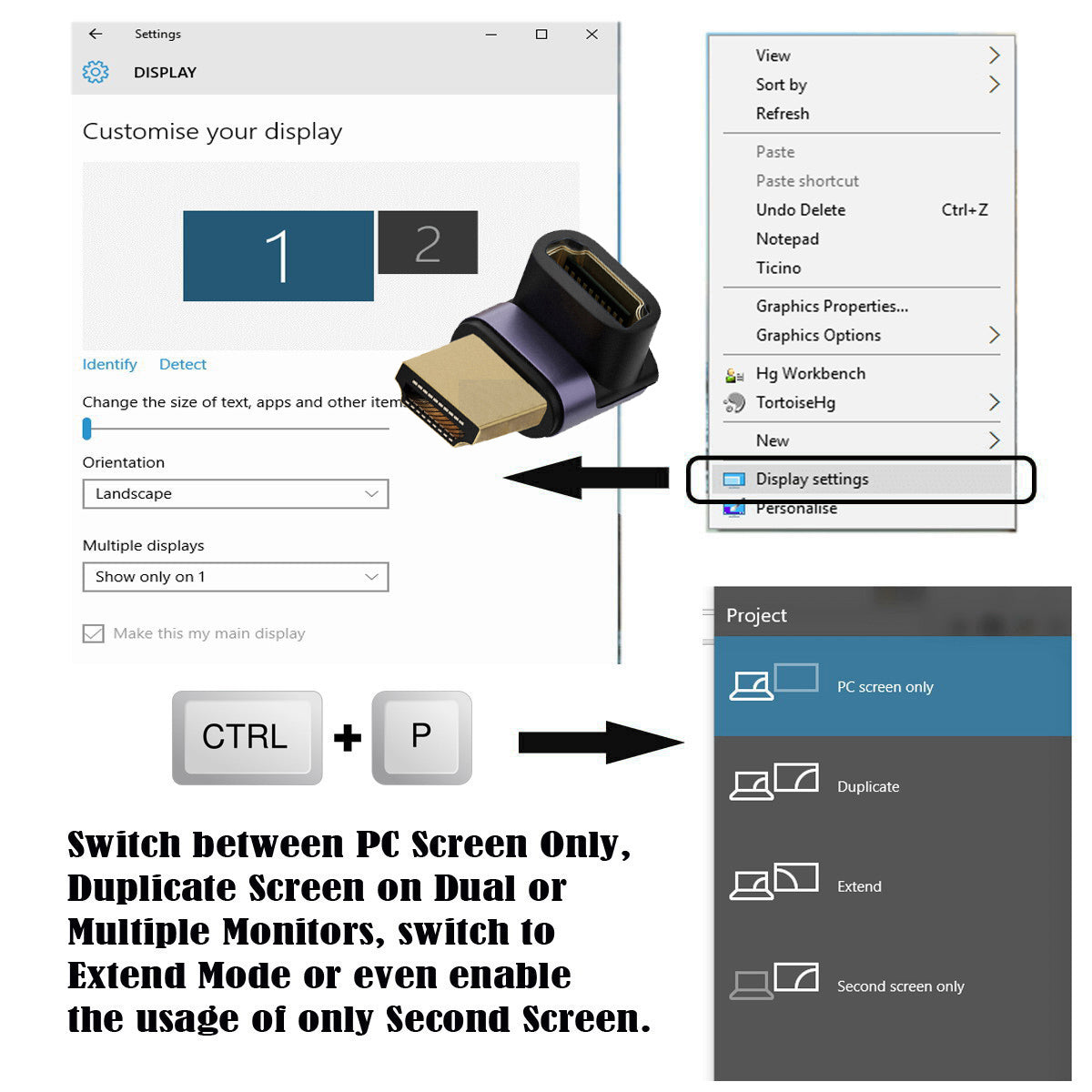 Settings

DISPLAY

Customise your display

1

2

Identify Detect

Change the size of text, apps and other item

Orientation

Landscape

Multiple displays

Show only on 1

Make this my main display

View
Sort by
Refresh
Paste
Paste shortcut
Undo Delete Ctrl+Z
Notepad
Ticino
Graphics Properties...
Graphics Options
Hg Workbench
TortoiseHg
New
Display settings
Personalise

CTRL + P

Project

PC screen only

Duplicate

Extend

Second screen only

Switch between PC Screen Only, Duplicate Screen on Dual or Multiple Monitors, switch to Extend Mode or even enable the usage of only Second Screen.