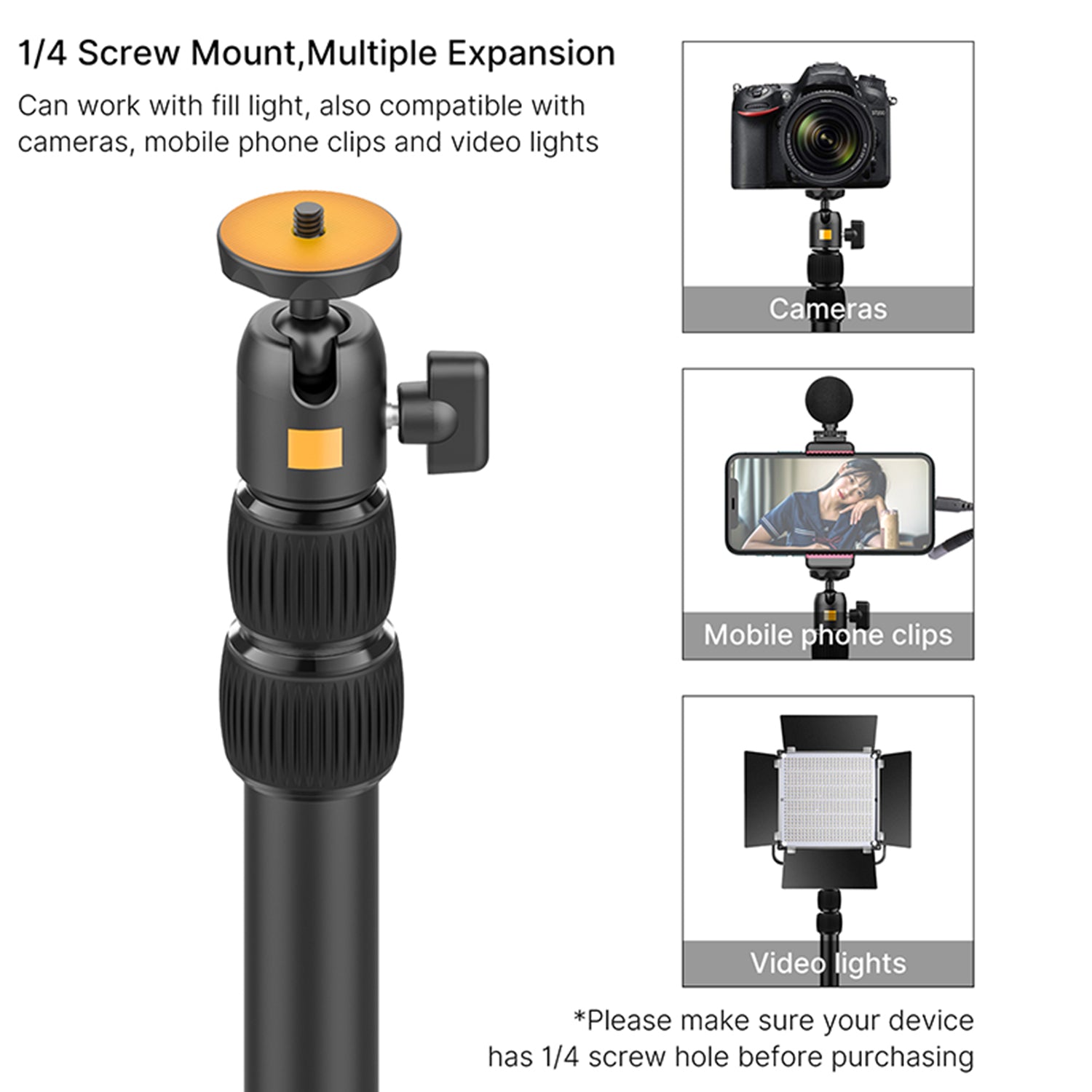 1/4 Screw Mount,Multiple Expansion

Can work with fill light, also compatible with cameras, mobile phone clips and video lights

Cameras

Mobile phone clips

Video lights

*Please make sure your device has 1/4 screw hole before purchasing