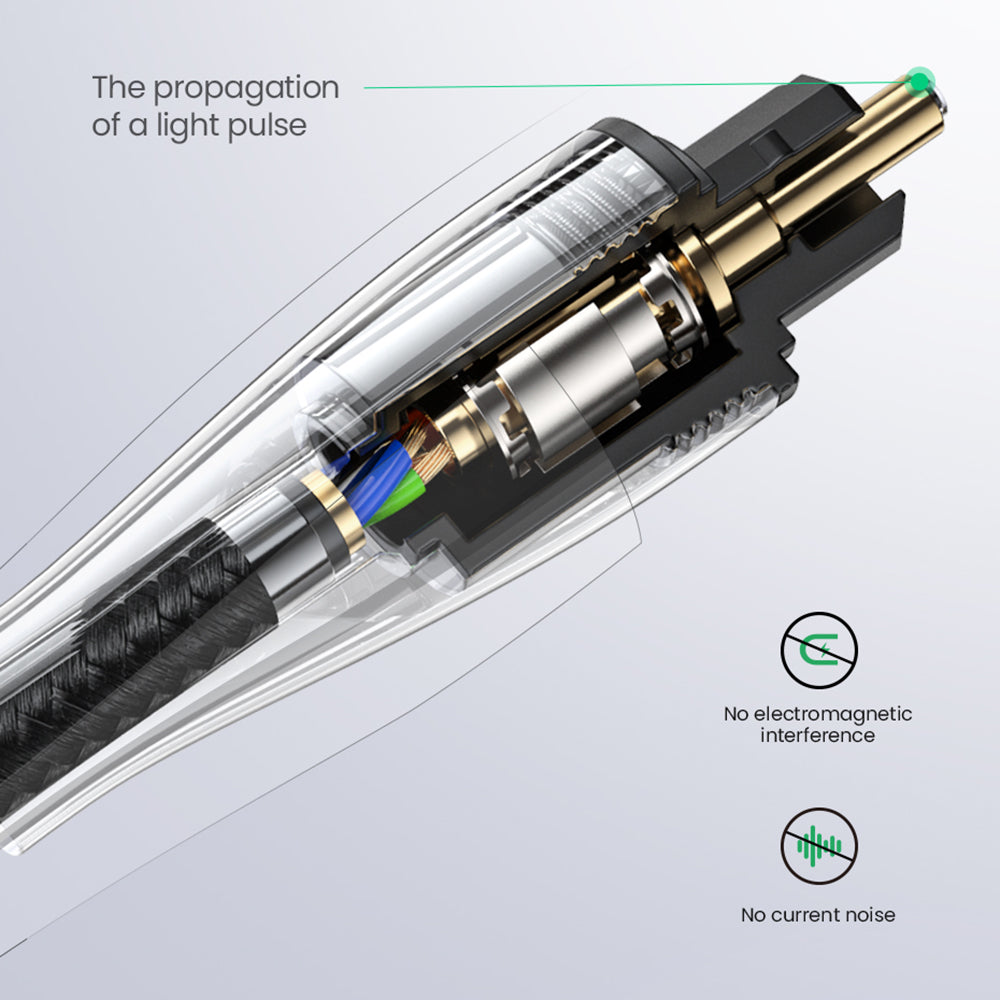 The propagation of a light pulse

No electromagnetic interference

No current noise