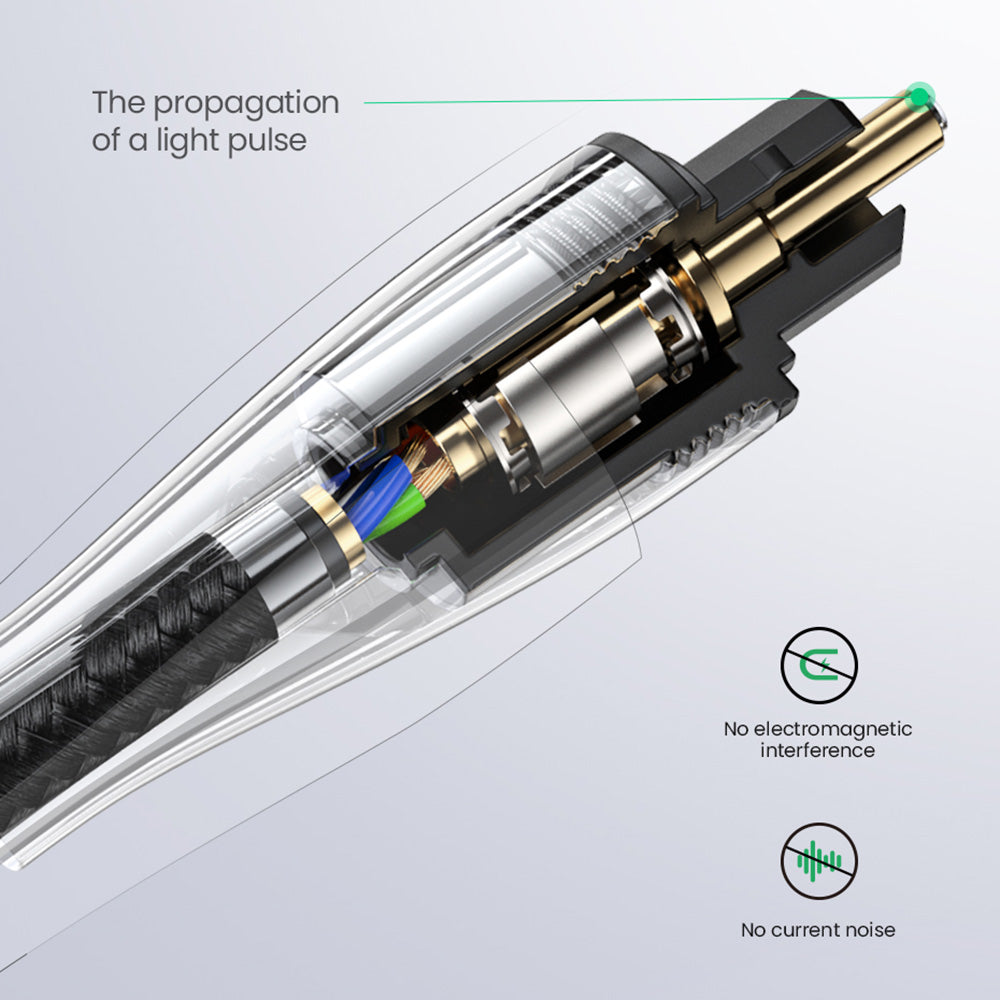 The propagation of a light pulse

No electromagnetic interference

No current noise