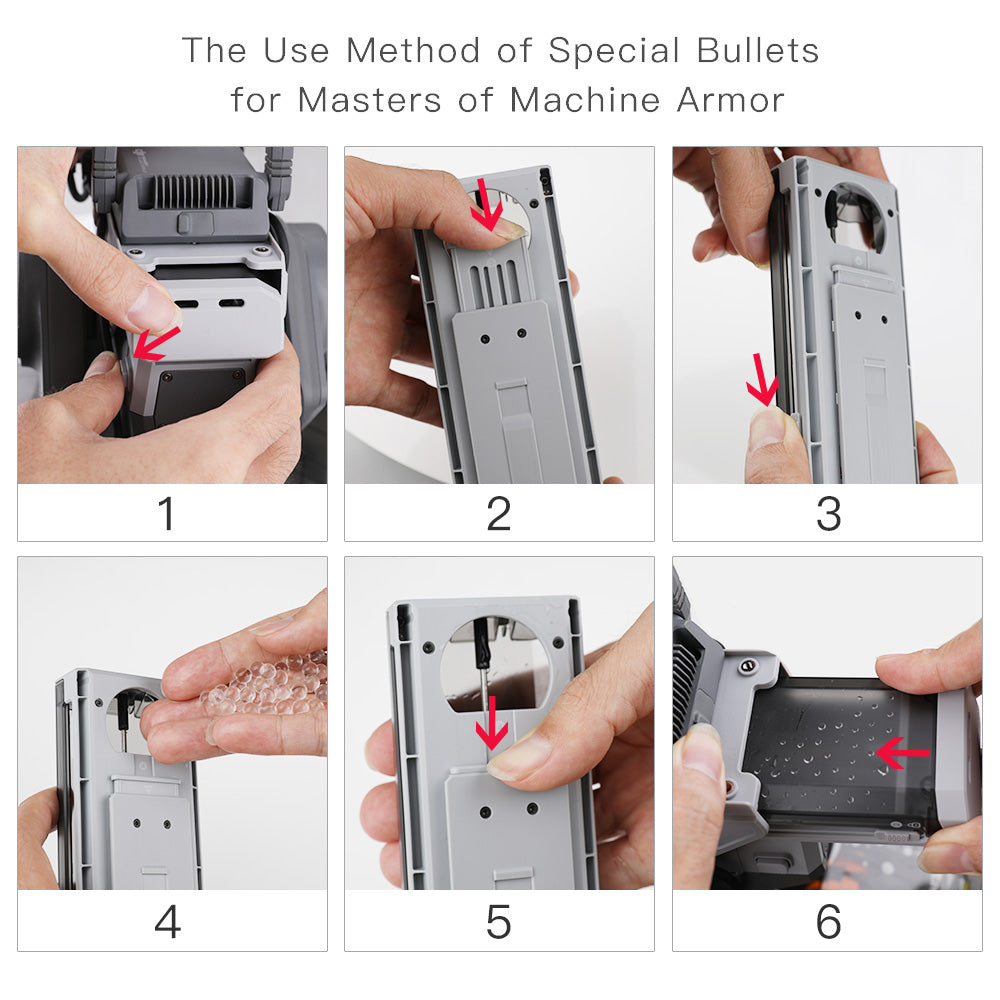 The Use Method of Special Bullets for Masters of Machine Armor

1

2

3

4

5

6