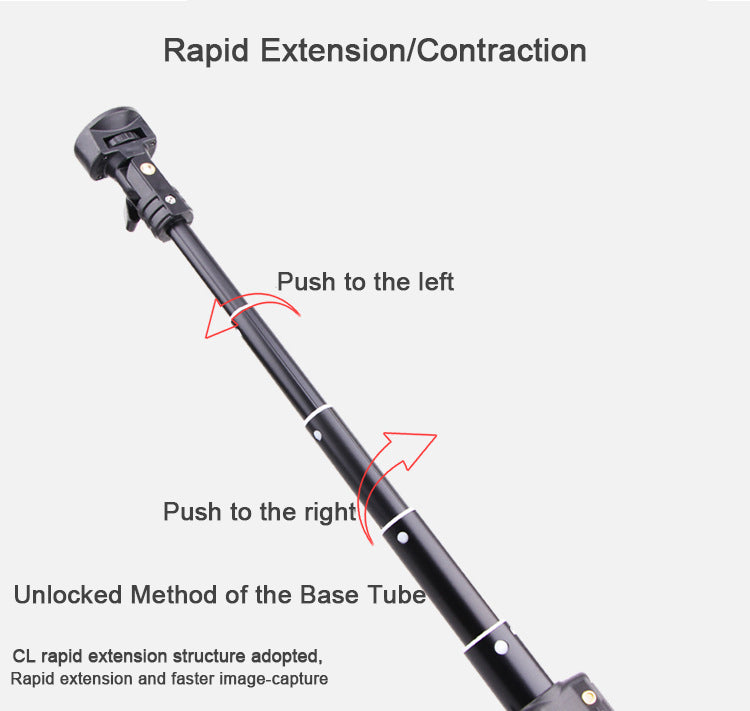 Rapid Extension/Contraction

Push to the left

Push to the right

Unlocked Method of the Base Tube

CL rapid extension structure adopted,
Rapid extension and faster image-capture