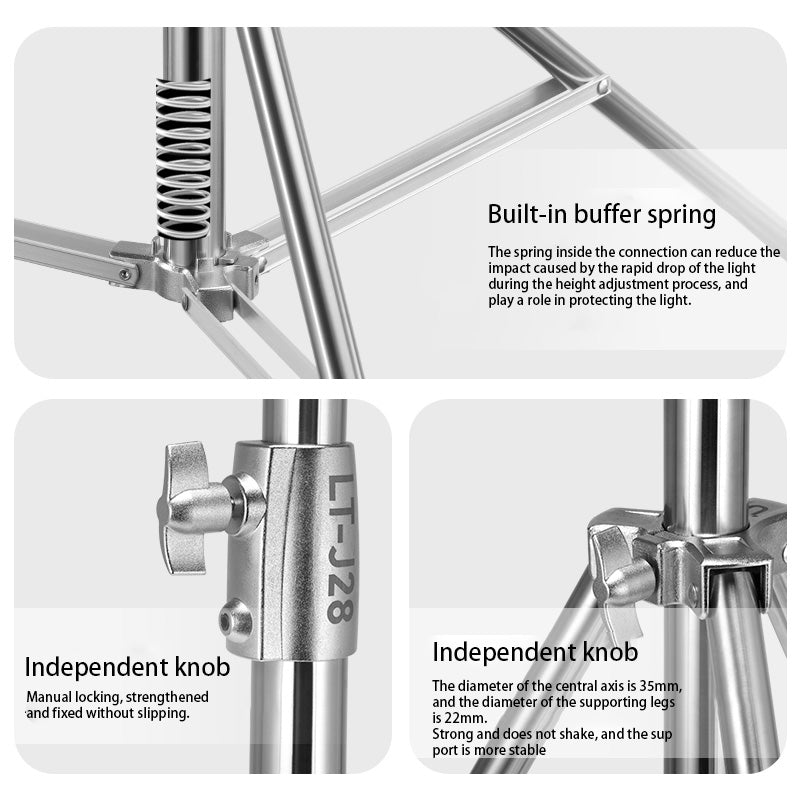 Built-in buffer spring

The spring inside the connection can reduce the impact caused by the rapid drop of the light during the height adjustment process, and play a role in protecting the light.

LT-J28

Independent knob

Manual locking, strengthened and fixed without slipping.

Independent knob

The diameter of the central axis is 35mm, and the diameter of the supporting legs is 22mm.
Strong and does not shake, and the sup port is more stable