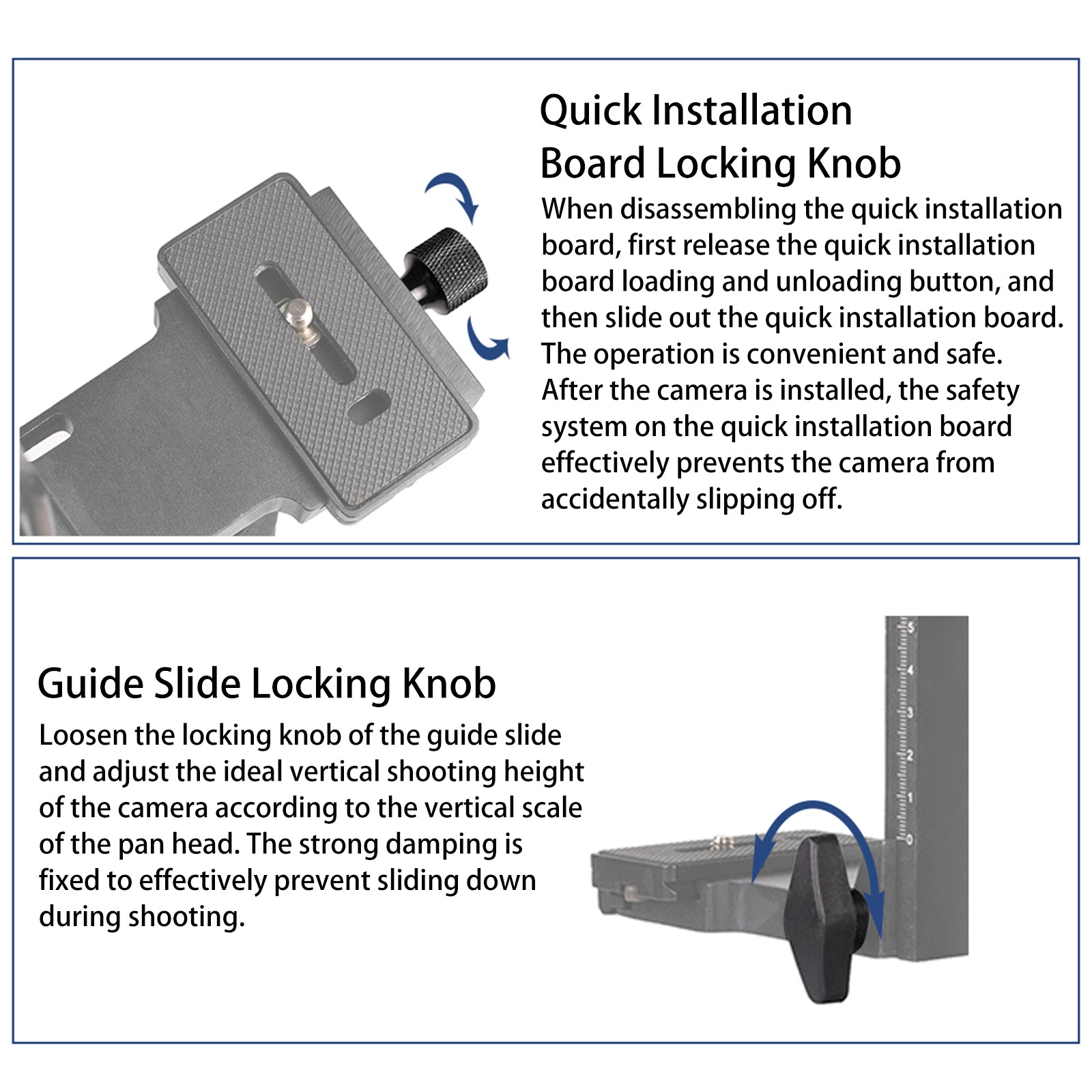 Quick Installation
Board Locking Knob

When disassembling the quick installation board, first release the quick installation board loading and unloading button, and then slide out the quick installation board. The operation is convenient and safe. After the camera is installed, the safety system on the quick installation board effectively prevents the camera from accidentally slipping off.

Guide Slide Locking Knob

Loosen the locking knob of the guide slide and adjust the ideal vertical shooting height of the camera according to the vertical scale of the pan head. The strong damping is fixed to effectively prevent sliding down during shooting.

5
4
3
2
1
0