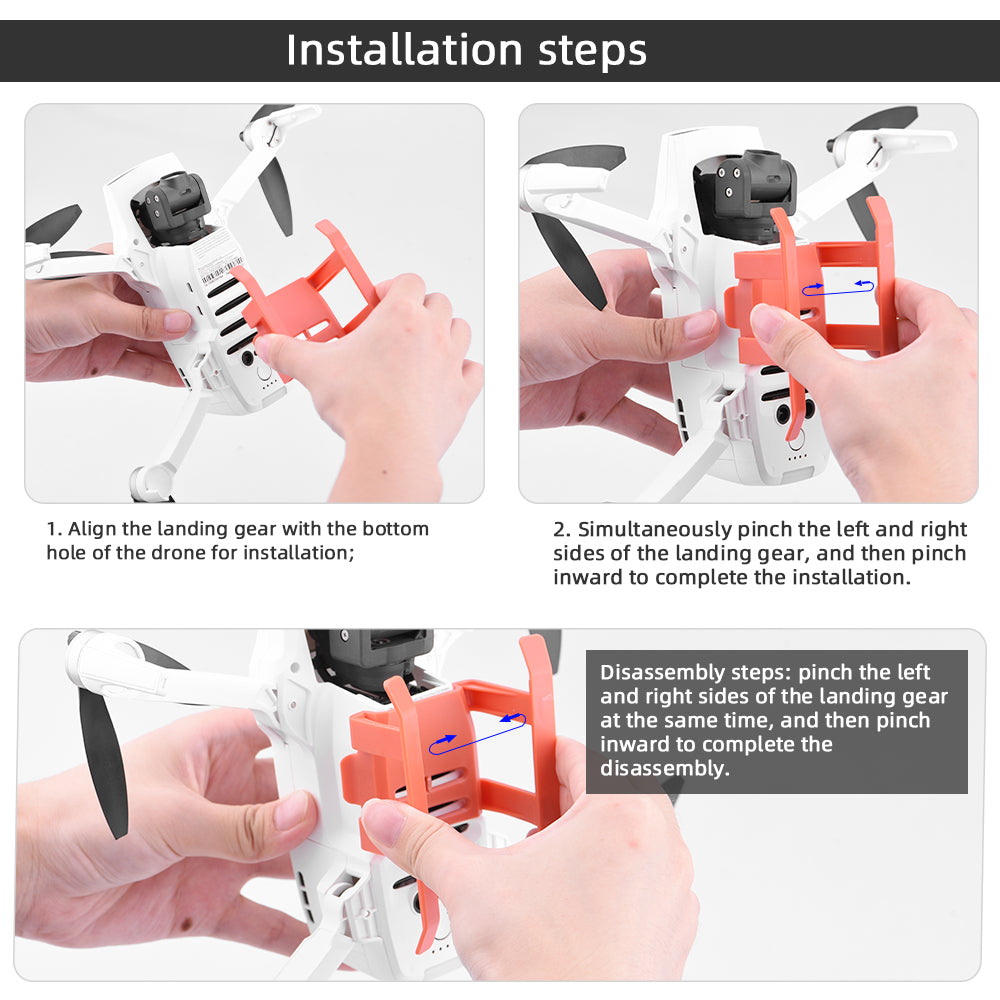 Installation steps

1. Align the landing gear with the bottom hole of the drone for installation;

2. Simultaneously pinch the left and right sides of the landing gear, and then pinch inward to complete the installation.

Disassembly steps: pinch the left and right sides of the landing gear at the same time, and then pinch inward to complete the disassembly.