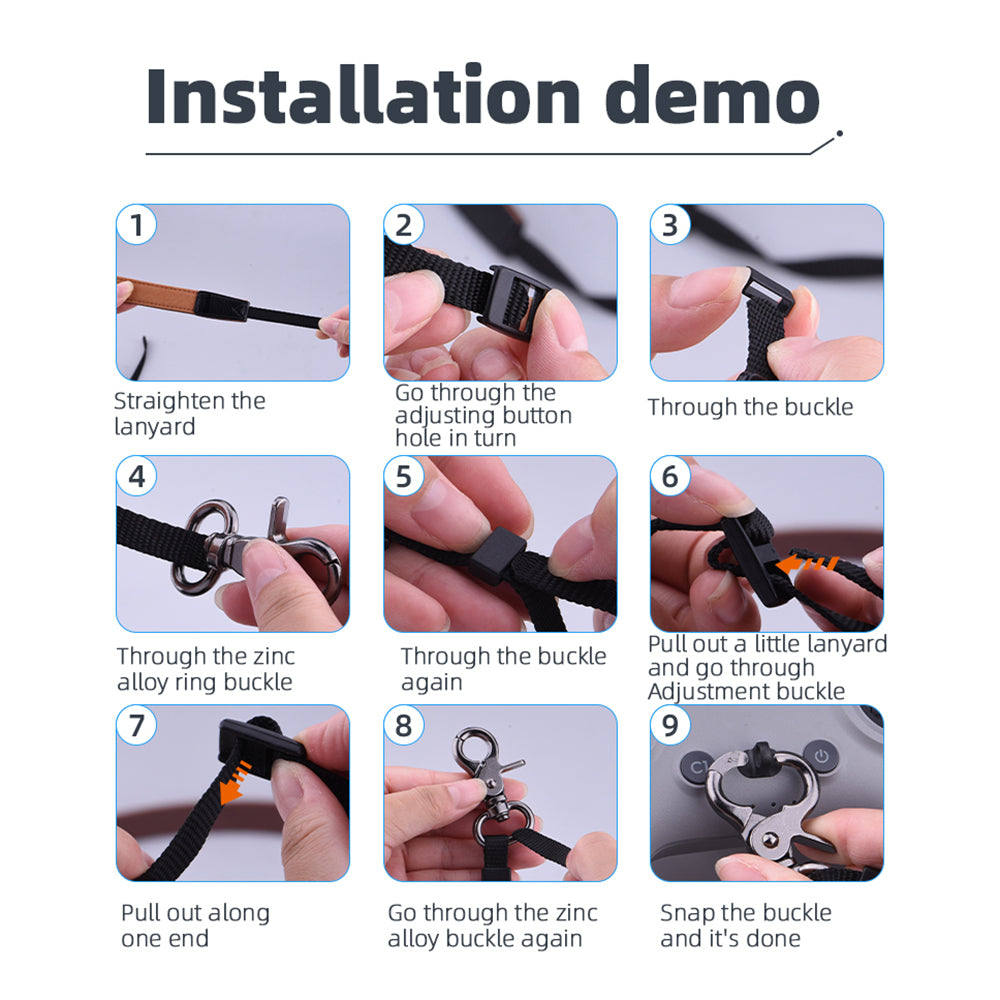 Installation demo

1
Straighten the lanyard

2
Go through the adjusting button hole in turn

3
Through the buckle

4
Through the zinc alloy ring buckle

5
Through the buckle again

6
Pull out a little lanyard and go through Adjustment buckle

7
Pull out along one end

8
Go through the zinc alloy buckle again

9
C1
Snap the buckle and it's done