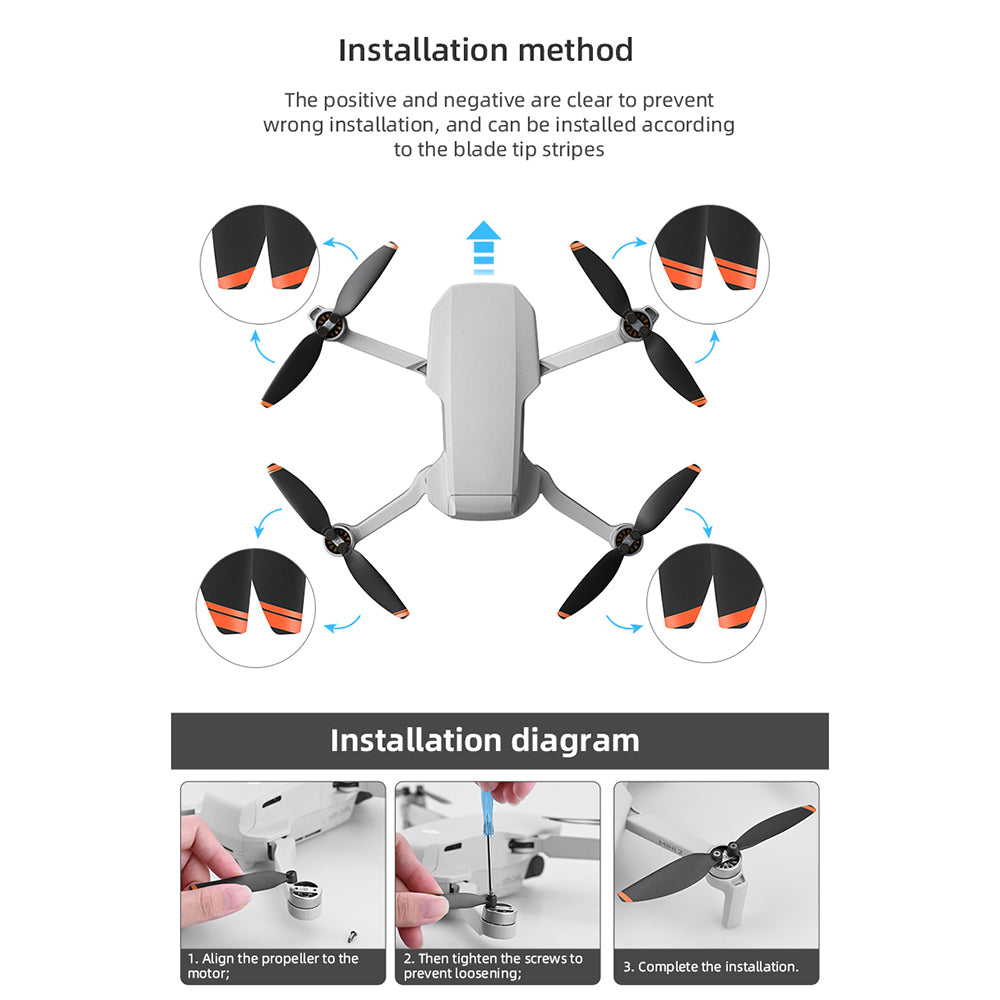 Installation method

The positive and negative are clear to prevent wrong installation, and can be installed according to the blade tip stripes

Installation diagram

1. Align the propeller to the motor;

2. Then tighten the screws to prevent loosening;

3. Complete the installation.