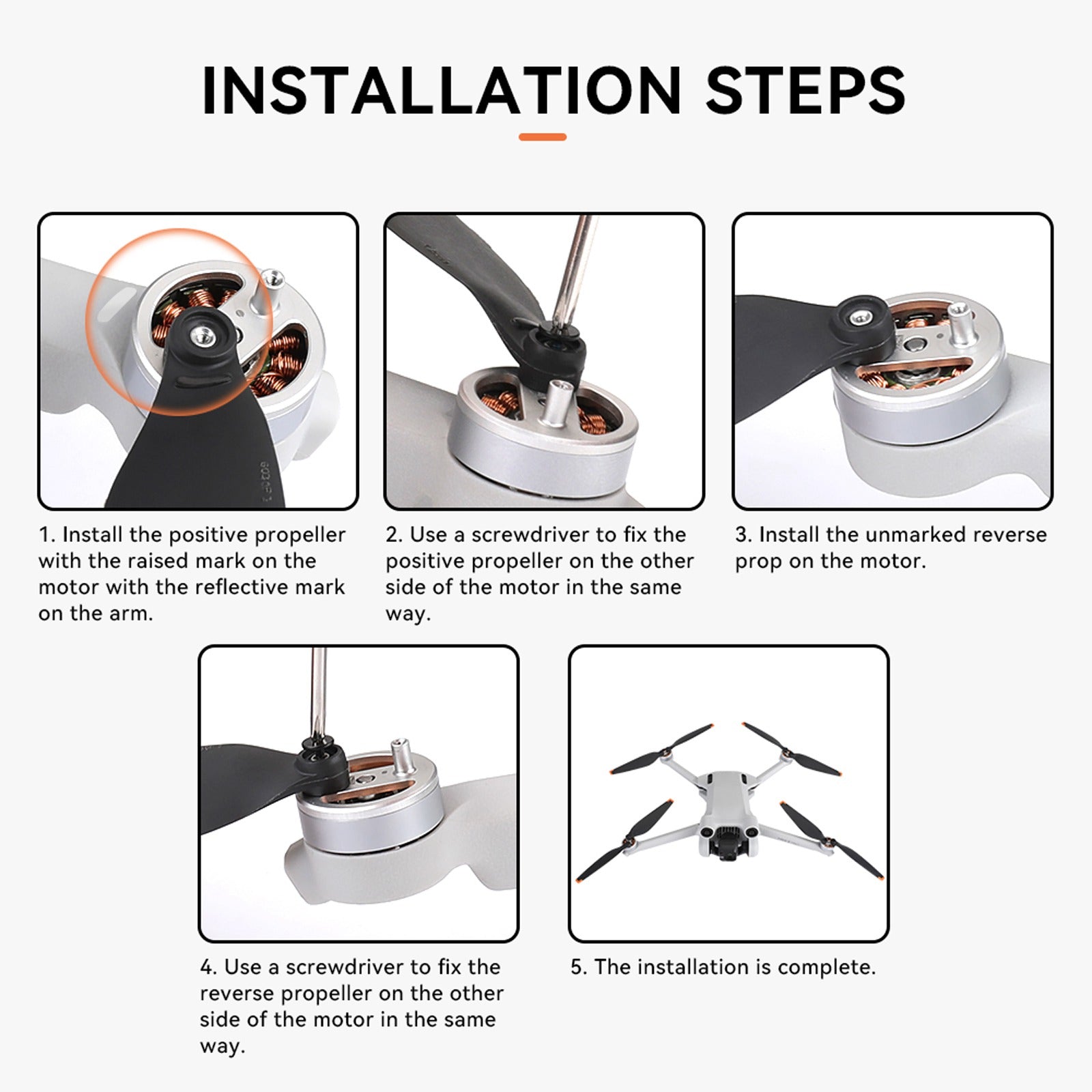 INSTALLATION STEPS

1. Install the positive propeller with the raised mark on the motor with the reflective mark on the arm.

2. Use a screwdriver to fix the positive propeller on the other side of the motor in the same way.

3. Install the unmarked reverse prop on the motor.

4. Use a screwdriver to fix the reverse propeller on the other side of the motor in the same way.

5. The installation is complete.