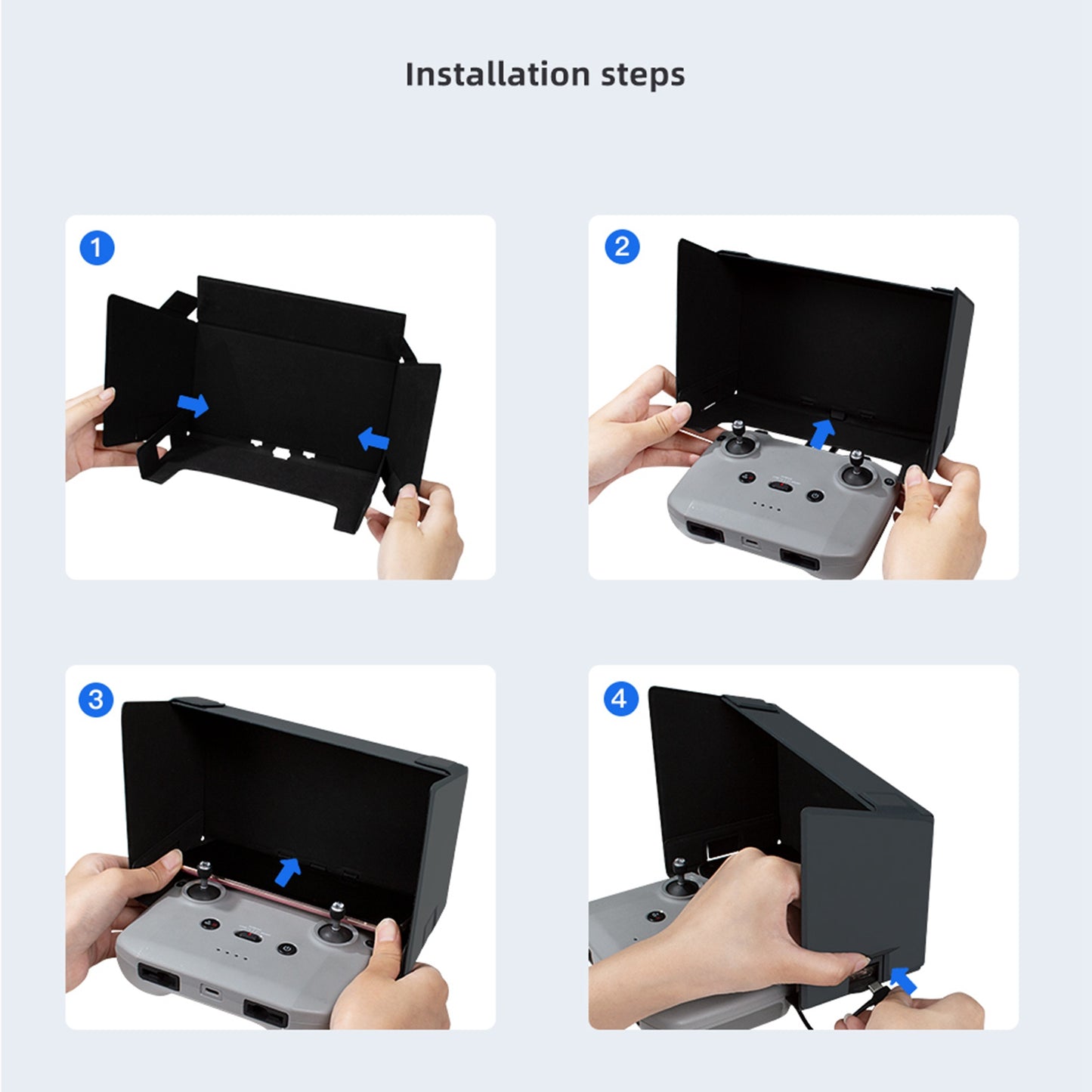 Installation steps

1

2

3

4