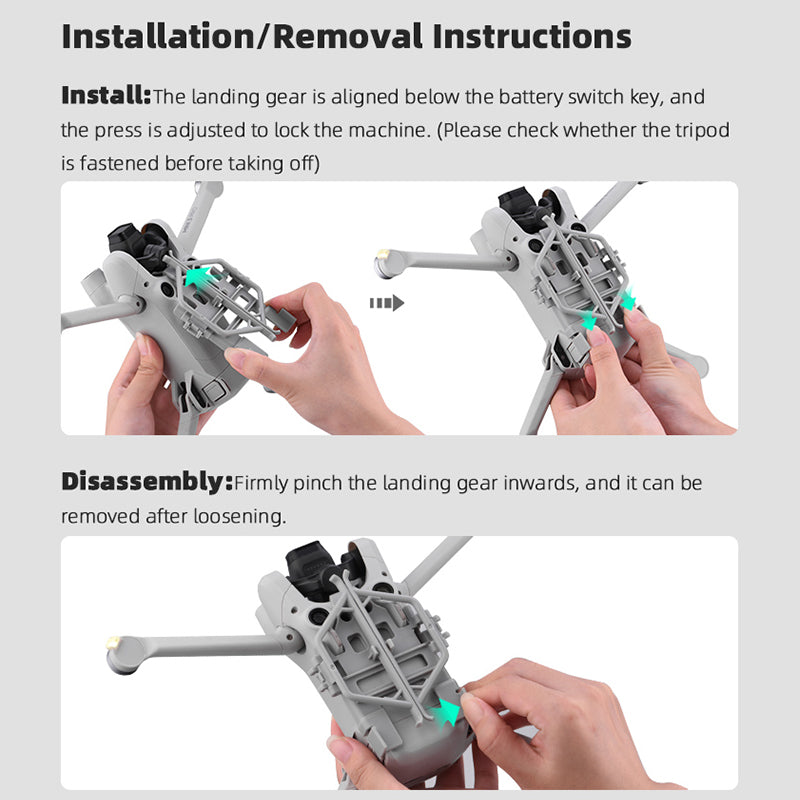 Installation/Removal Instructions

Install:The landing gear is aligned below the battery switch key, and the press is adjusted to lock the machine. (Please check whether the tripod is fastened before taking off)

Disassembly:Firmly pinch the landing gear inwards, and it can be removed after loosening.