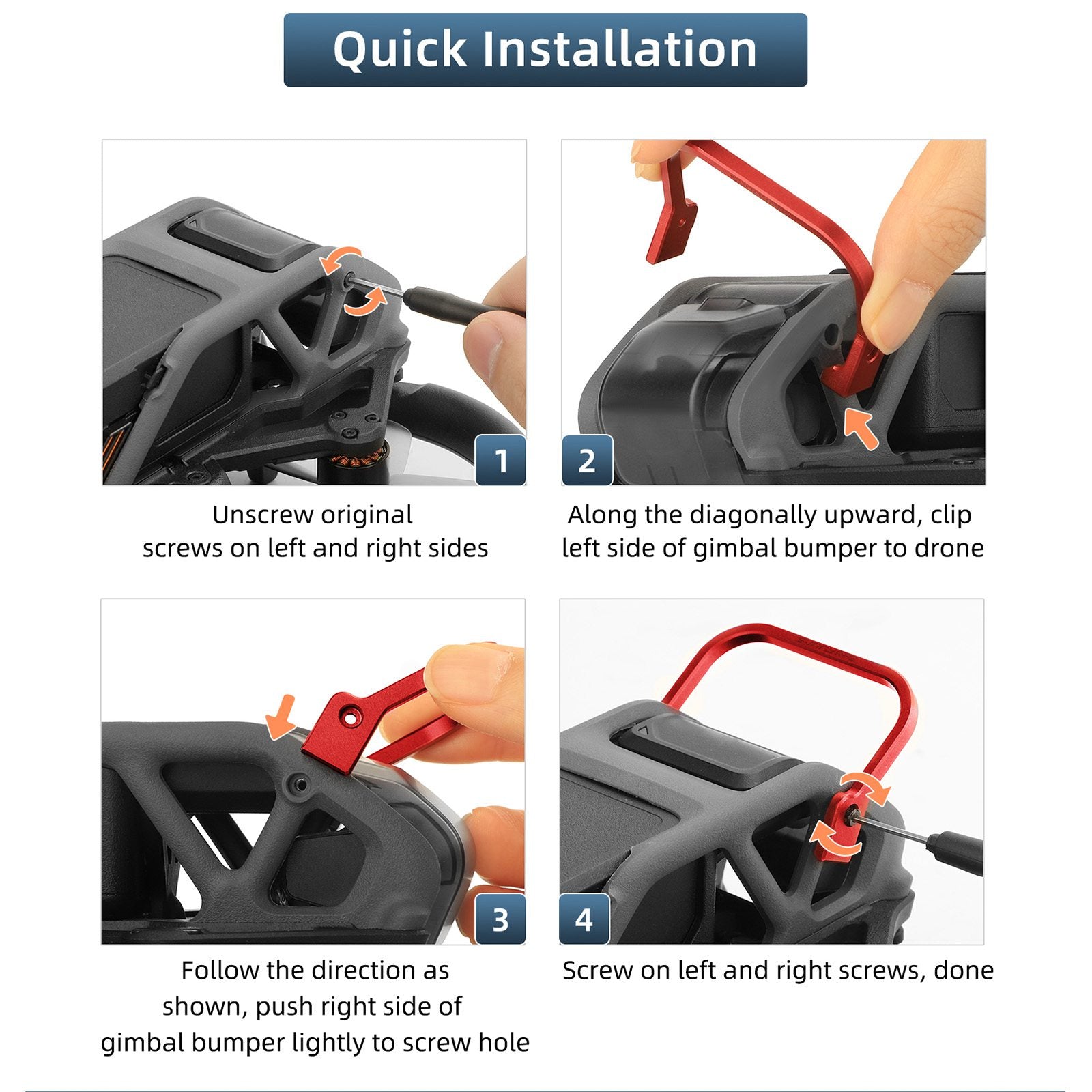 Quick Installation

1

Unscrew original screws on left and right sides

2

Along the diagonally upward, clip left side of gimbal bumper to drone

3

Follow the direction as shown, push right side of gimbal bumper lightly to screw hole

4

Screw on left and right screws, done