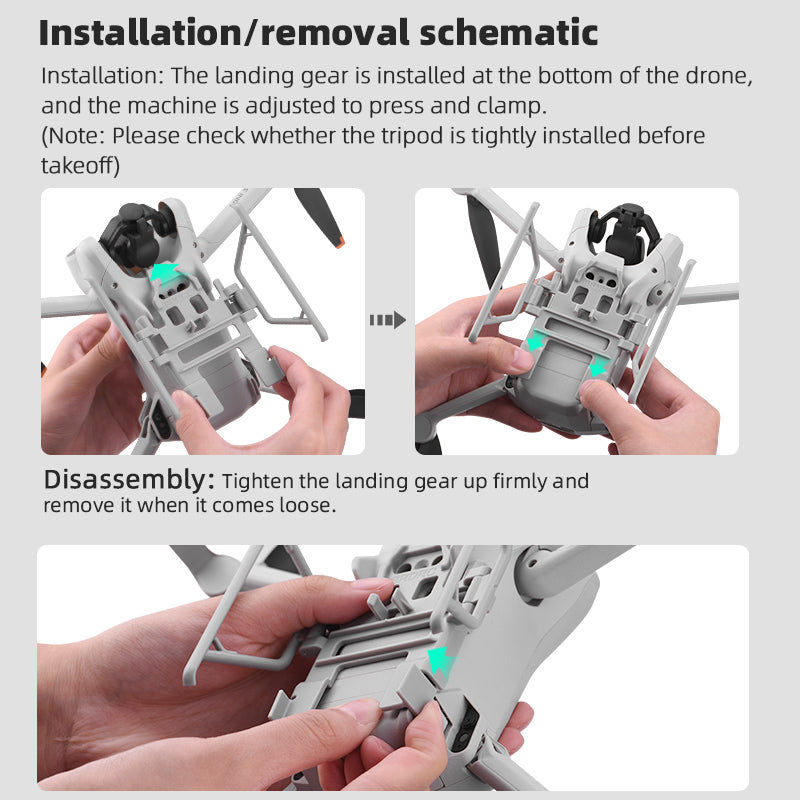 Installation/removal schematic

Installation: The landing gear is installed at the bottom of the drone, and the machine is adjusted to press and clamp.
(Note: Please check whether the tripod is tightly installed before takeoff)

Disassembly: Tighten the landing gear up firmly and remove it when it comes loose.