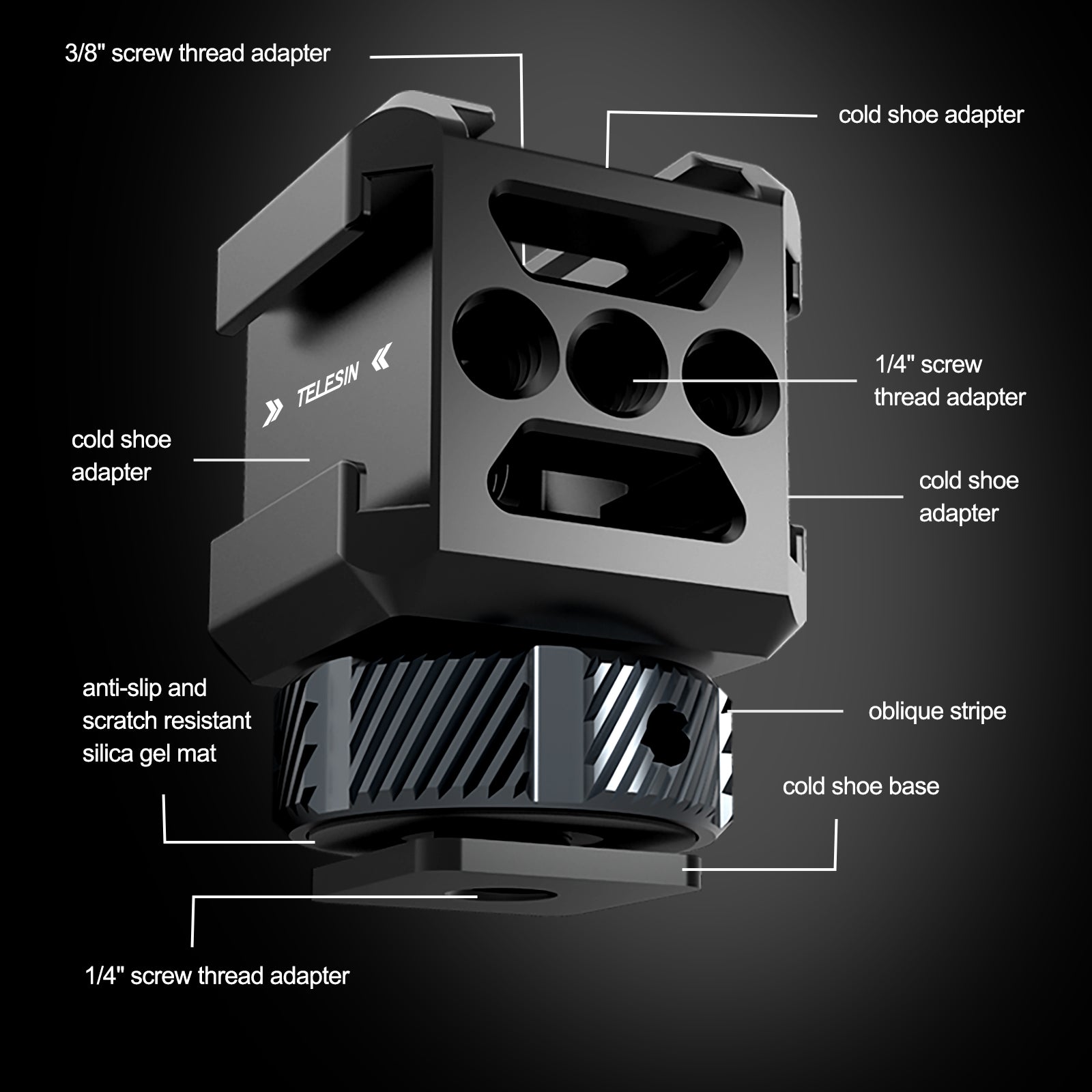 3/8" screw thread adapter

cold shoe adapter

TELESIN

1/4" screw thread adapter

cold shoe adapter

cold shoe adapter

anti-slip and scratch resistant silica gel mat

oblique stripe

cold shoe base

1/4" screw thread adapter