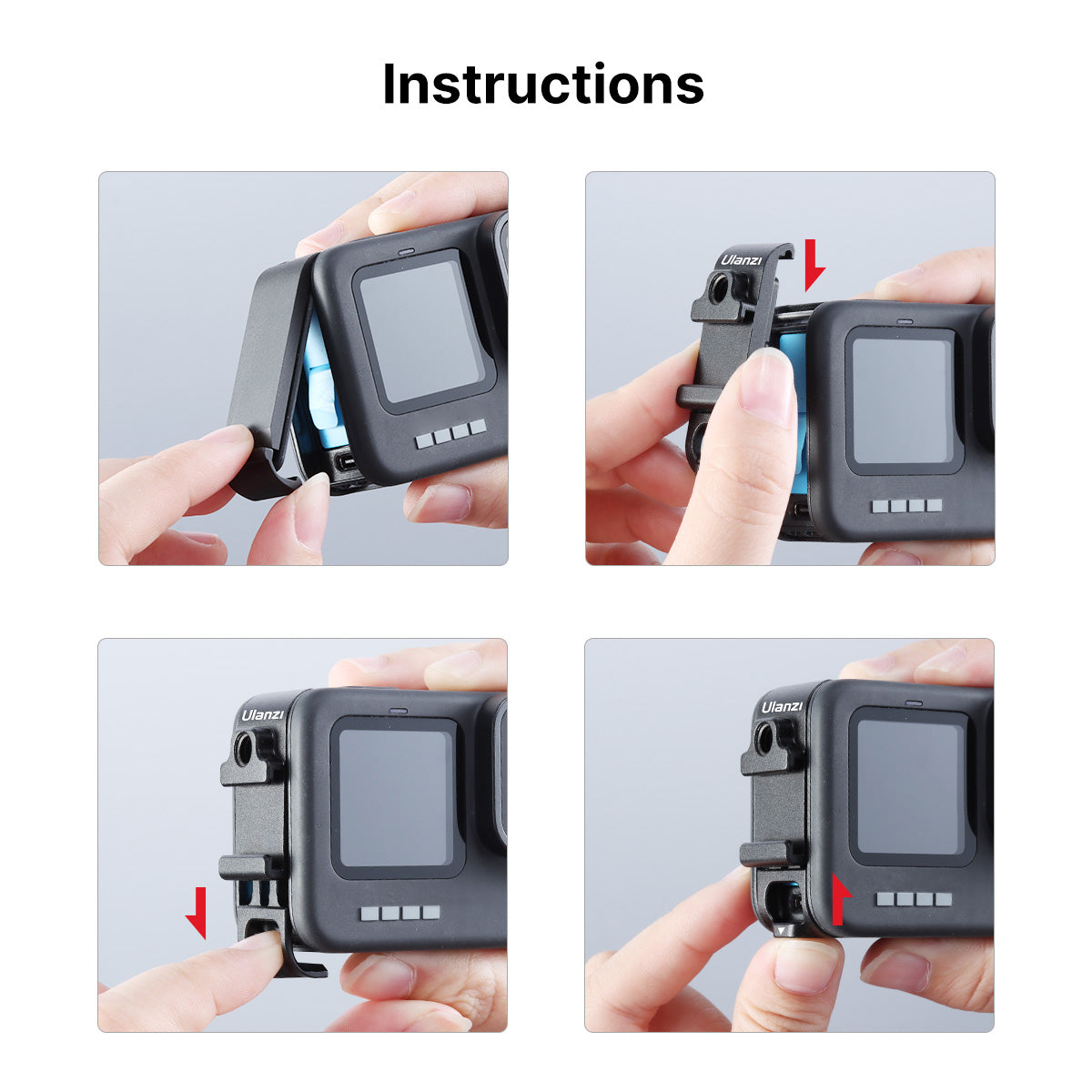 Instructions

Ulanzi

Ulanzi

Ulanzi