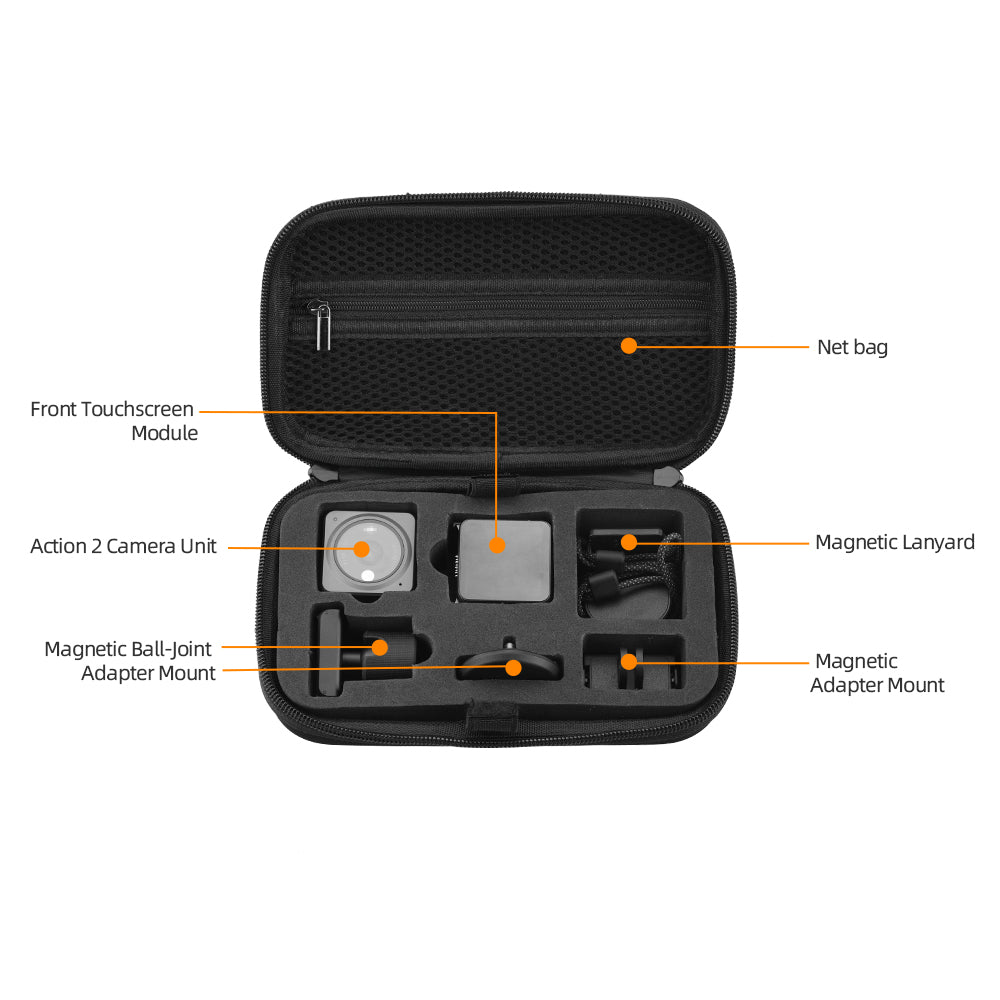 Net bag

Front Touchscreen Module

Action 2 Camera Unit

Magnetic Lanyard

Magnetic Ball-Joint Adapter Mount

Magnetic Adapter Mount