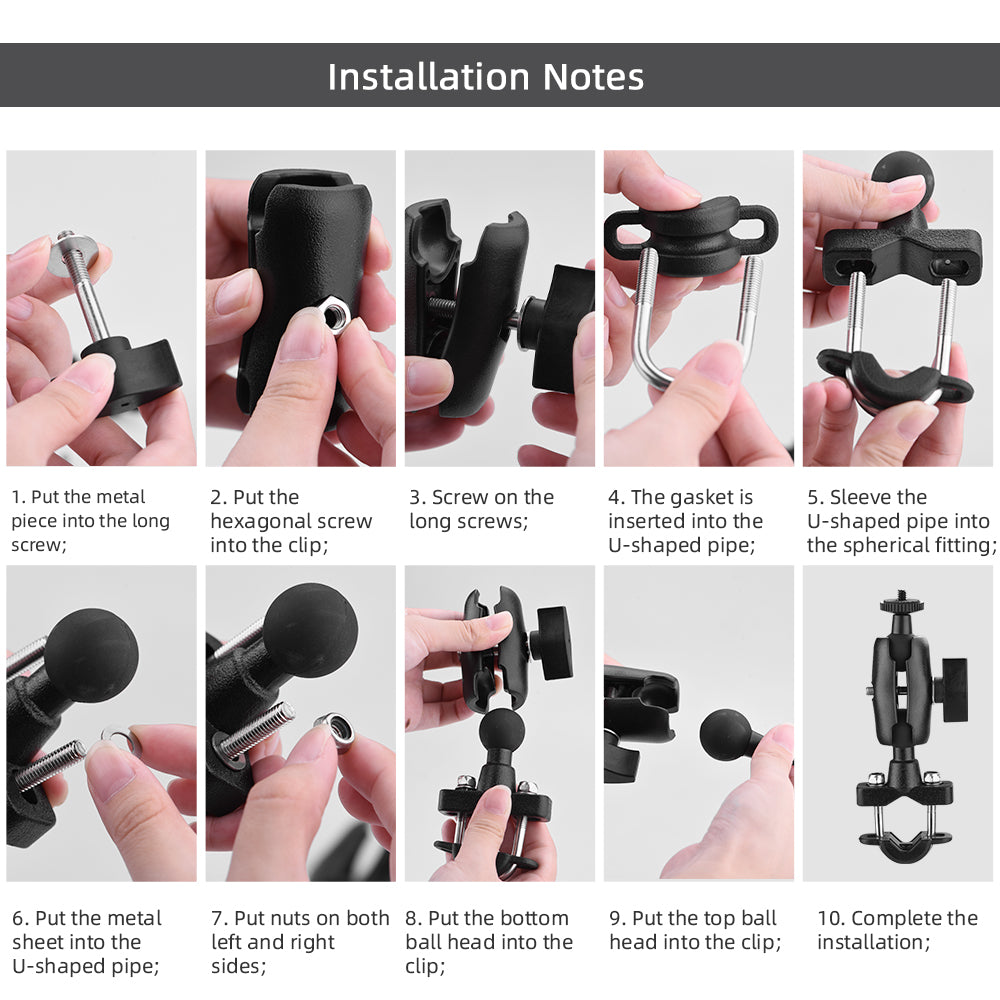 Installation Notes

1. Put the metal piece into the long screw;

2. Put the hexagonal screw into the clip;

3. Screw on the long screws;

4. The gasket is inserted into the U-shaped pipe;

5. Sleeve the U-shaped pipe into the spherical fitting;

6. Put the metal sheet into the U-shaped pipe;

7. Put nuts on both left and right sides;

8. Put the bottom ball head into the clip;

9. Put the top ball head into the clip;

10. Complete the installation;