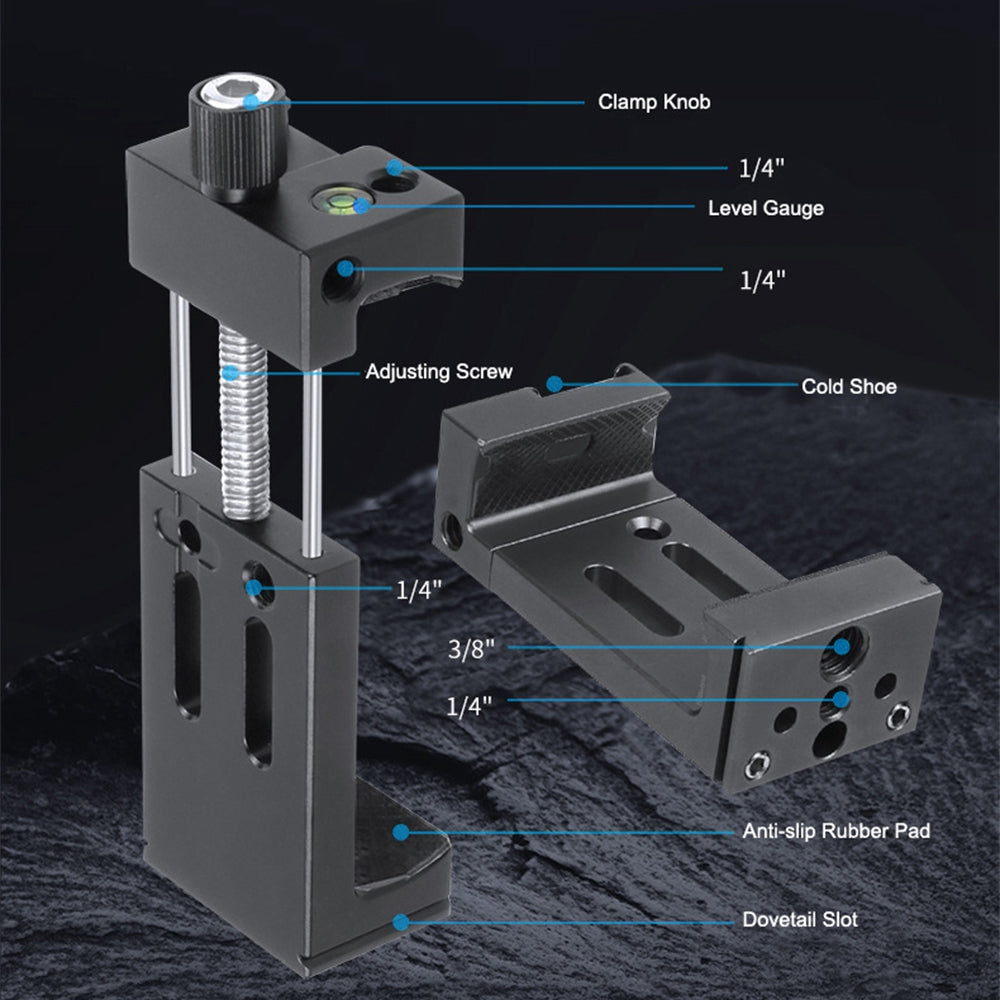 Clamp Knob

1/4"

Level Gauge

1/4"

Adjusting Screw

Cold Shoe

1/4"

3/8"

1/4"

Anti-slip Rubber Pad

Dovetail Slot