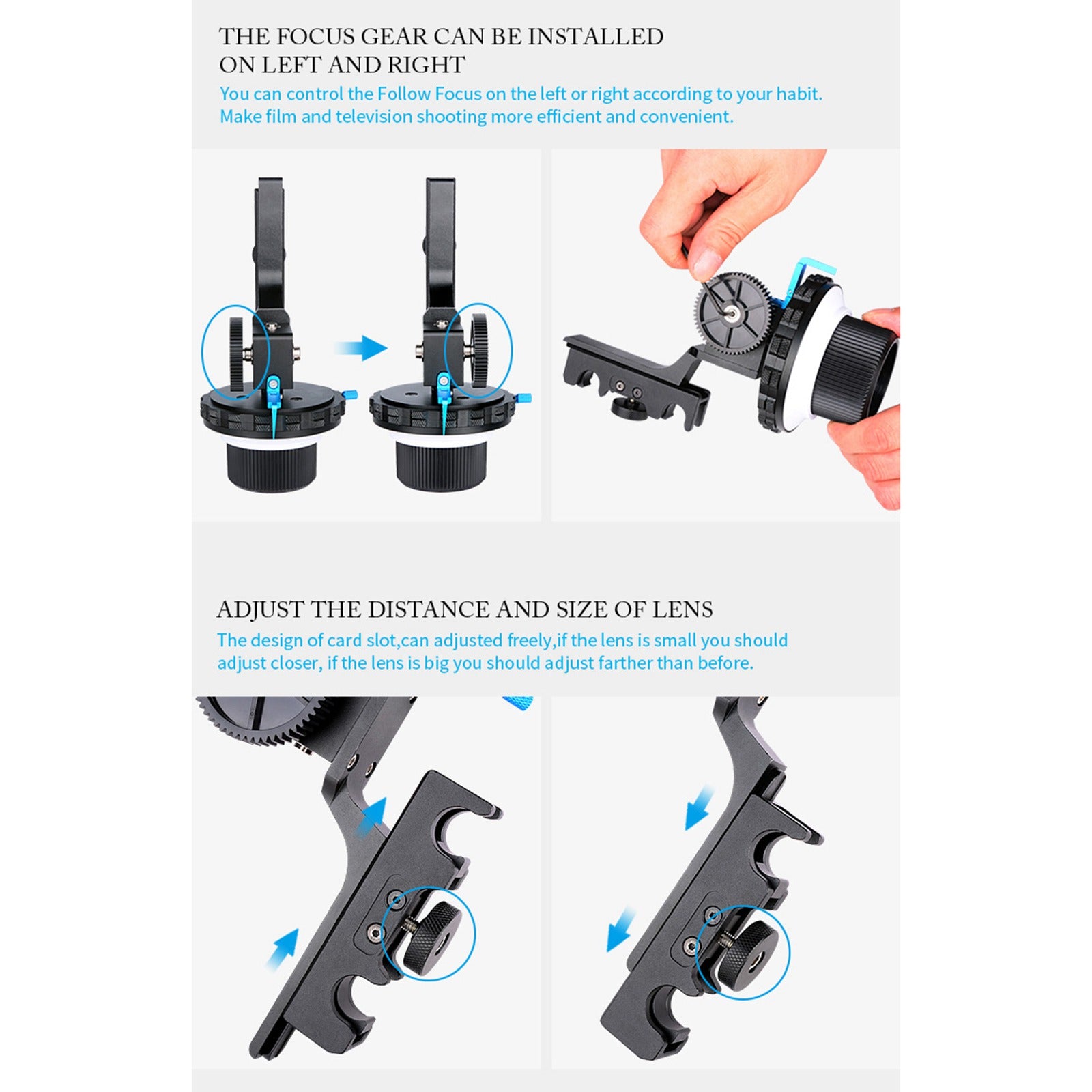 THE FOCUS GEAR CAN BE INSTALLED ON LEFT AND RIGHT

You can control the Follow Focus on the left or right according to your habit. Make film and television shooting more efficient and convenient.

ADJUST THE DISTANCE AND SIZE OF LENS

The design of card slot,can adjusted freely,if the lens is small you should adjust closer, if the lens is big you should adjust farther than before.