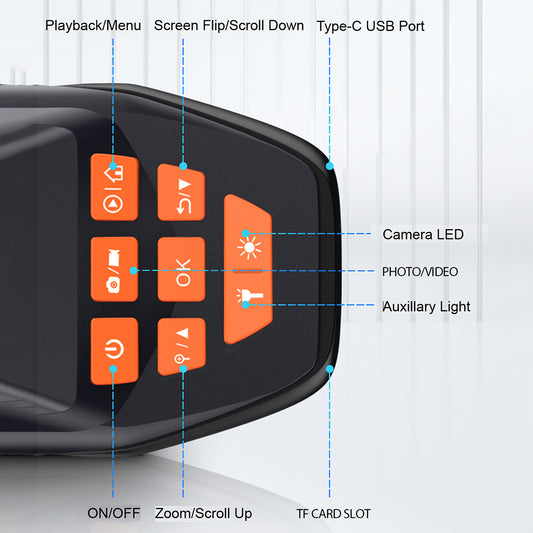 Playback/Menu
Screen Flip/Scroll Down
Type-C USB Port

OK

Camera LED
PHOTO/VIDEO
Auxillary Light

ON/OFF
Zoom/Scroll Up
TF CARD SLOT