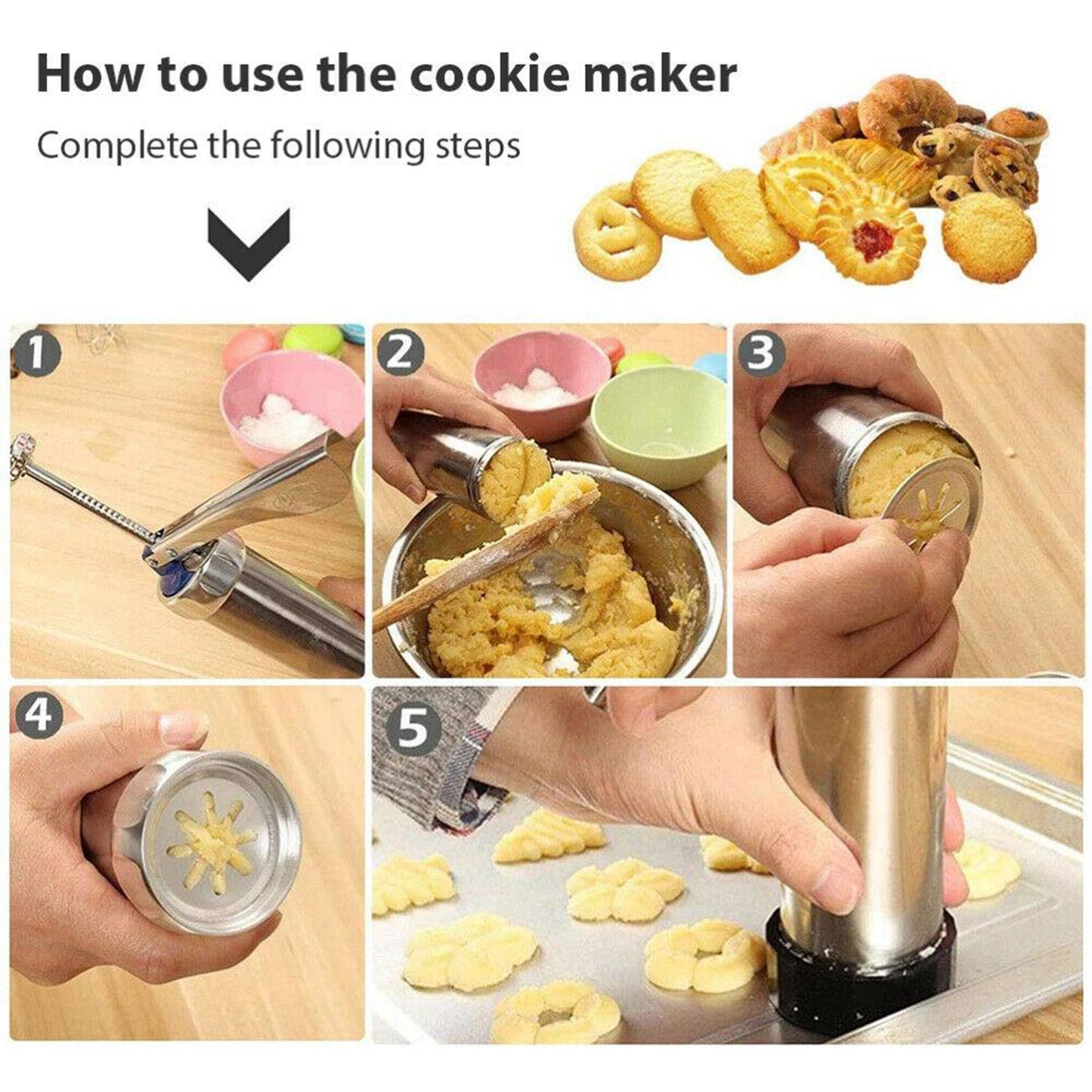 How to use the cookie maker

Complete the following steps

1

2

3

4

5