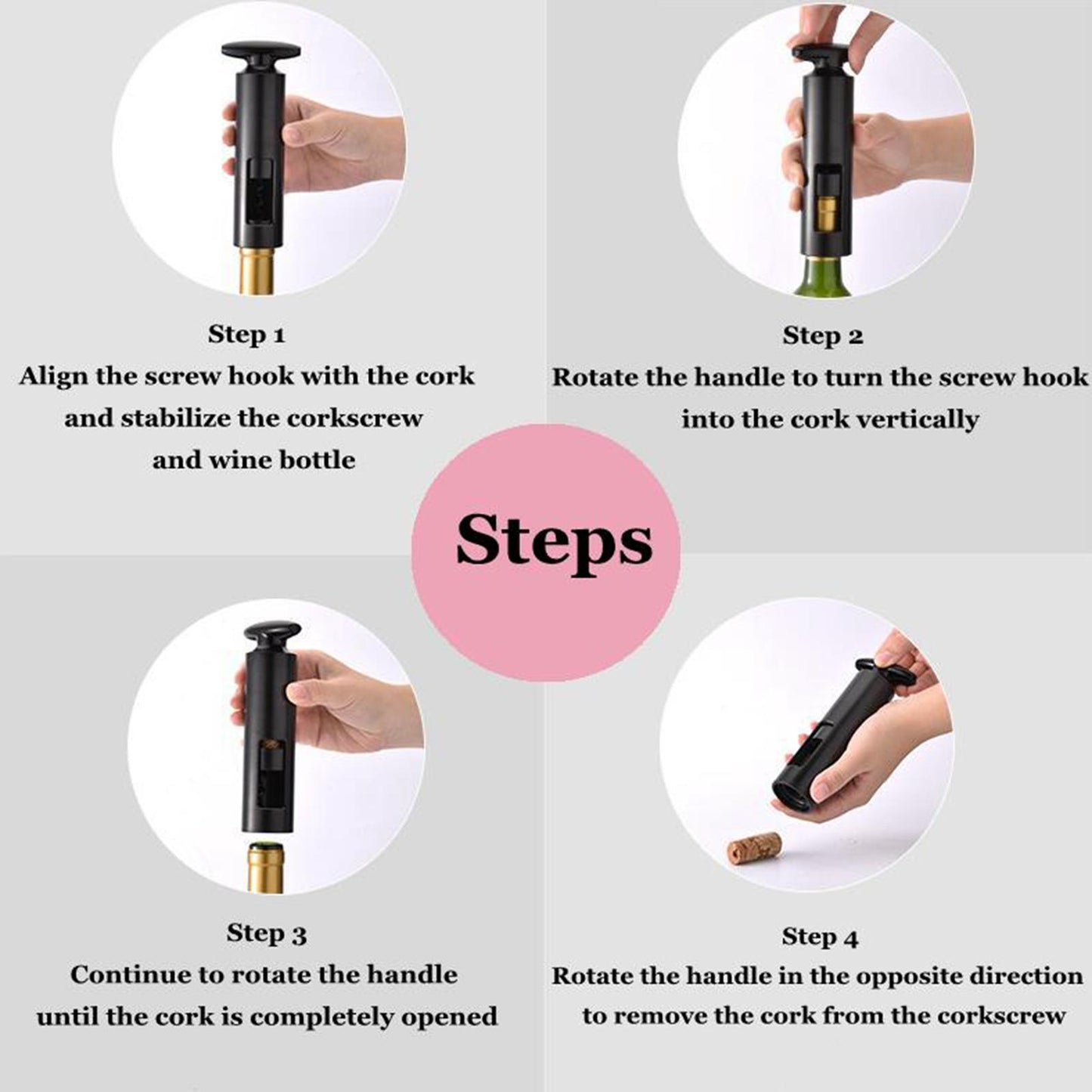 Step 1
Align the screw hook with the cork and stabilize the corkscrew and wine bottle

Step 2
Rotate the handle to turn the screw hook into the cork vertically

Steps

Step 3
Continue to rotate the handle until the cork is completely opened

Step 4
Rotate the handle in the opposite direction to remove the cork from the corkscrew