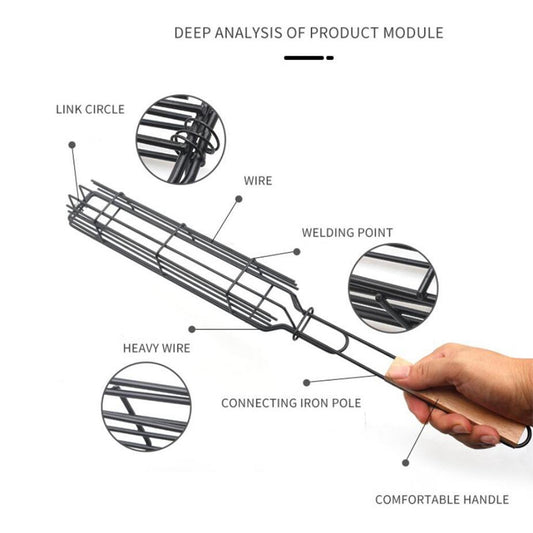 DEEP ANALYSIS OF PRODUCT MODULE

LINK CIRCLE

WIRE

WELDING POINT

HEAVY WIRE

CONNECTING IRON POLE

COMFORTABLE HANDLE