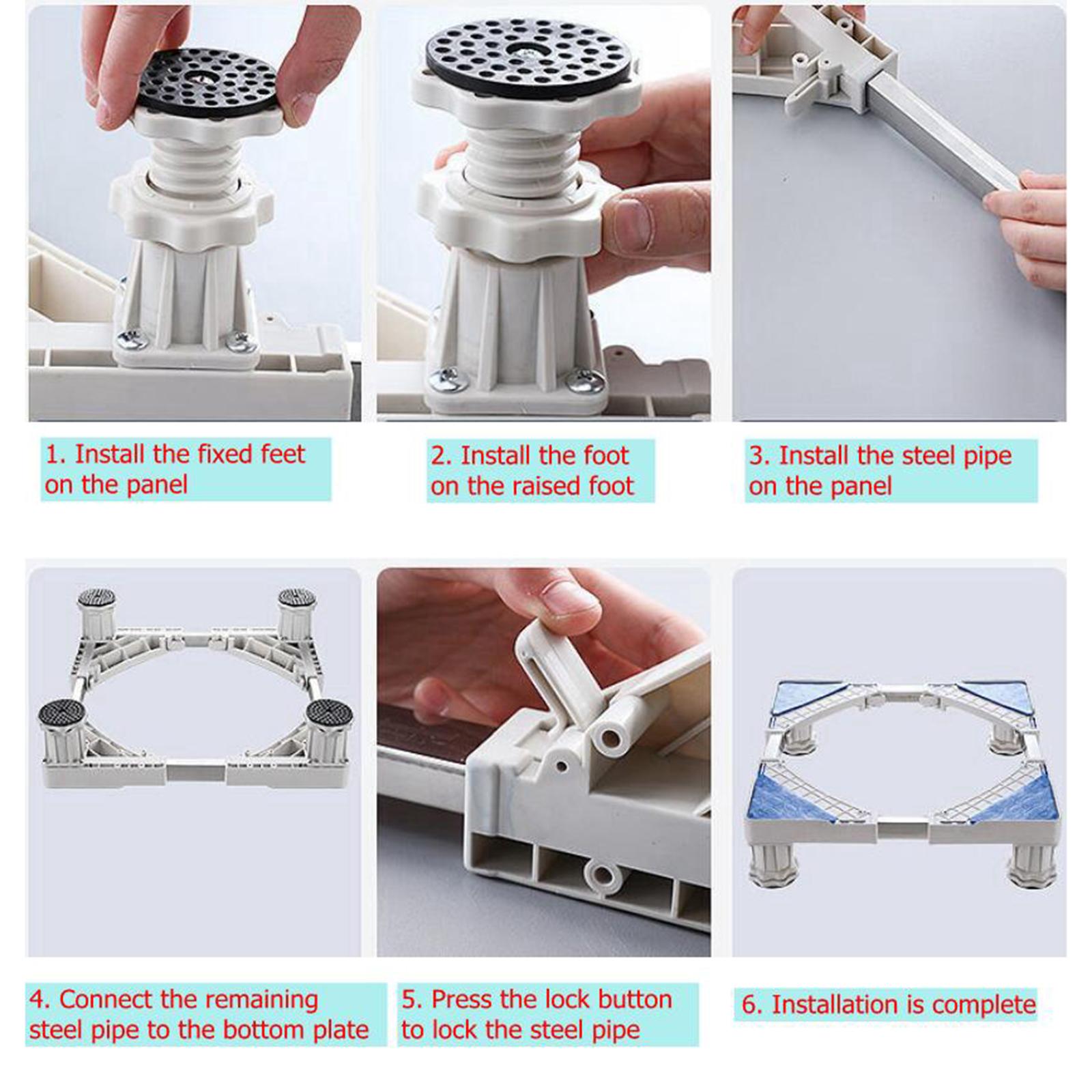 1. Install the fixed feet on the panel

2. Install the foot on the raised foot

3. Install the steel pipe on the panel

4. Connect the remaining steel pipe to the bottom plate

5. Press the lock button to lock the steel pipe

6. Installation is complete