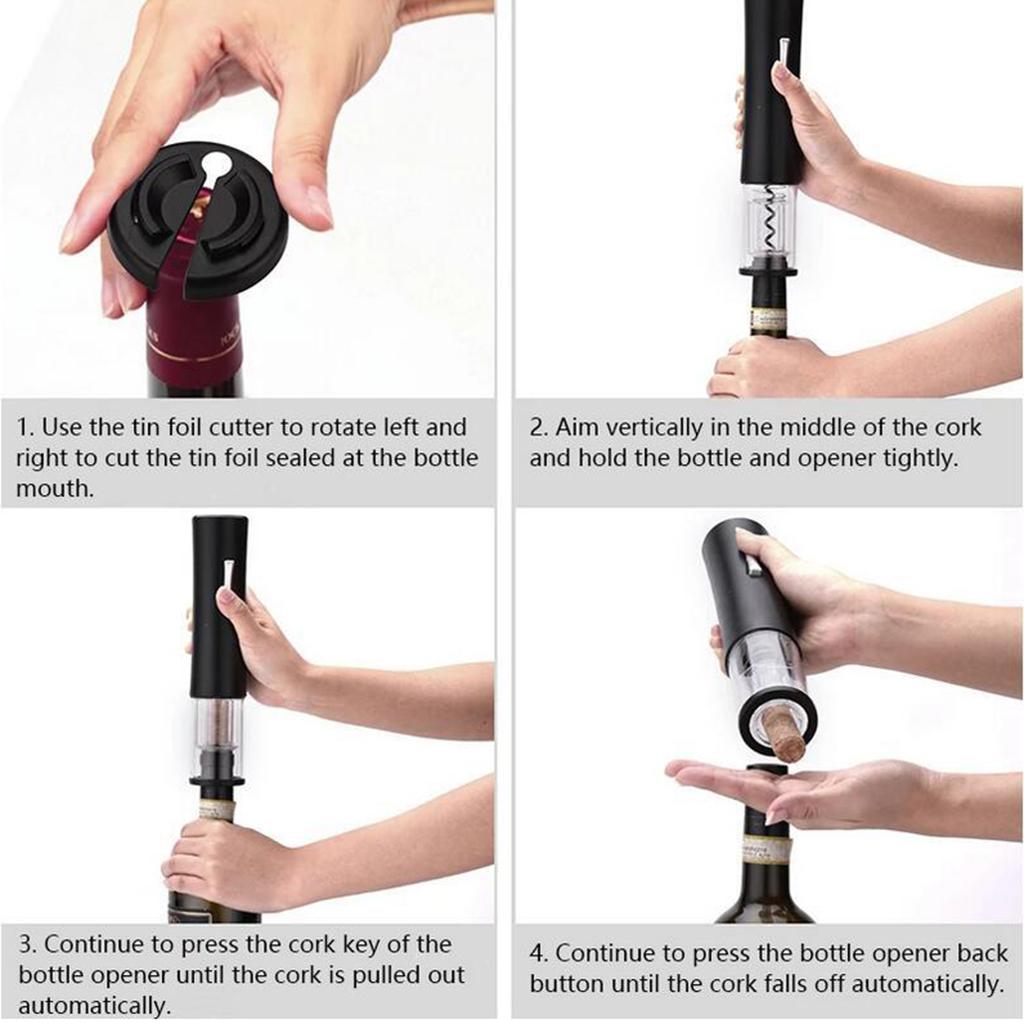 1. Use the tin foil cutter to rotate left and right to cut the tin foil sealed at the bottle mouth.

2. Aim vertically in the middle of the cork and hold the bottle and opener tightly.

3. Continue to press the cork key of the bottle opener until the cork is pulled out automatically.

4. Continue to press the bottle opener back button until the cork falls off automatically.