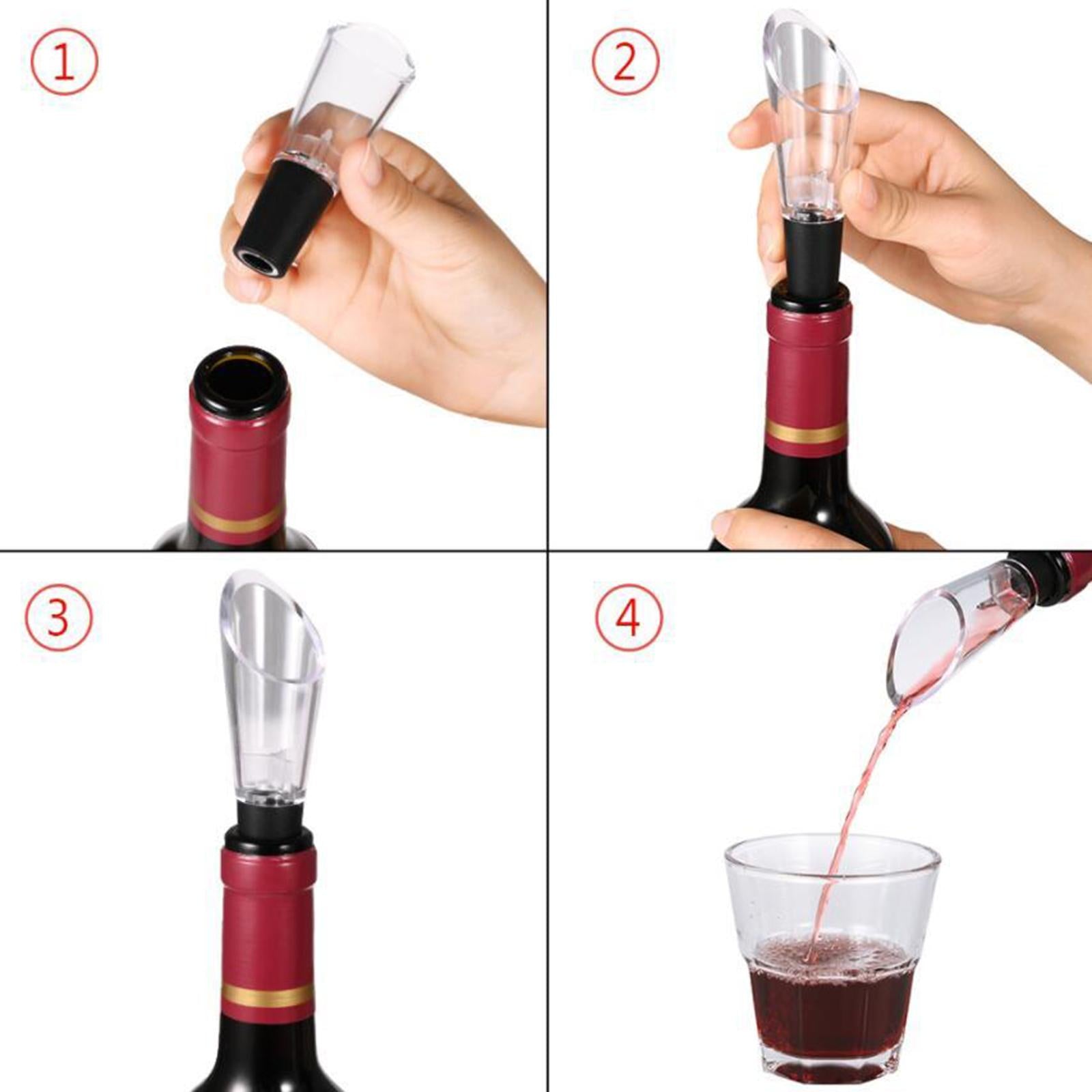 ①

②

③

④