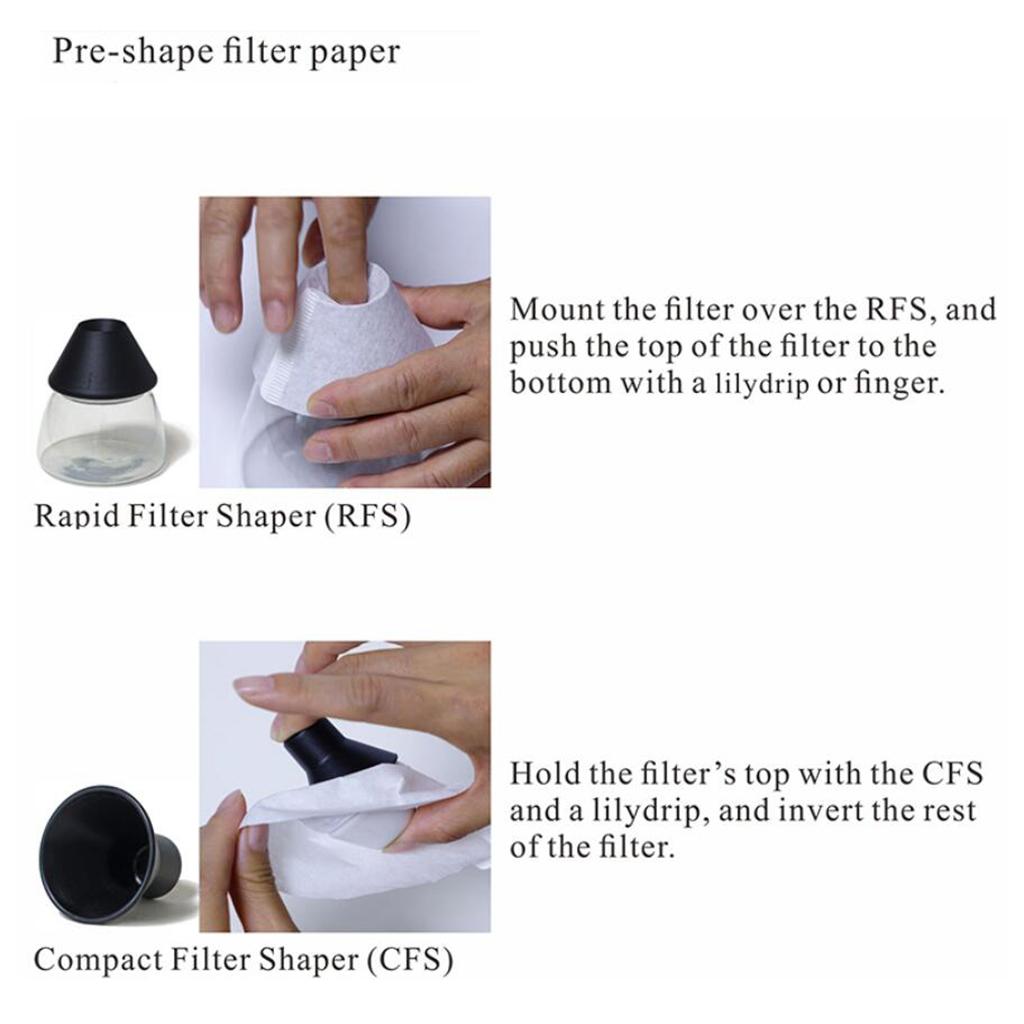 Pre-shape filter paper

Mount the filter over the RFS, and push the top of the filter to the bottom with a lilydrip or finger.

Rapid Filter Shaper (RFS)

Hold the filter's top with the CFS and a lilydrip, and invert the rest of the filter.

Compact Filter Shaper (CFS)