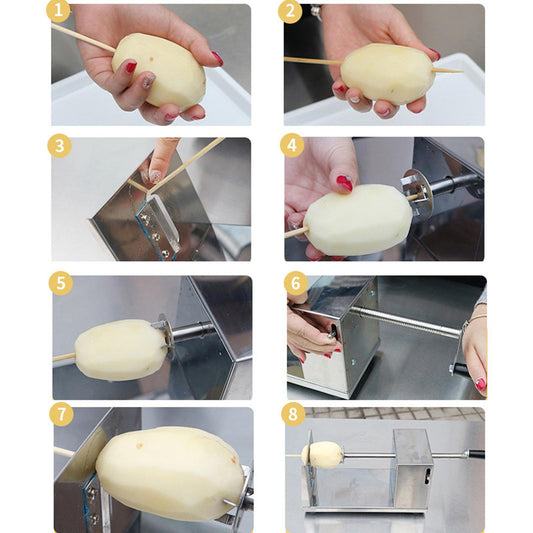 1
2
3
4
5
6
7
8