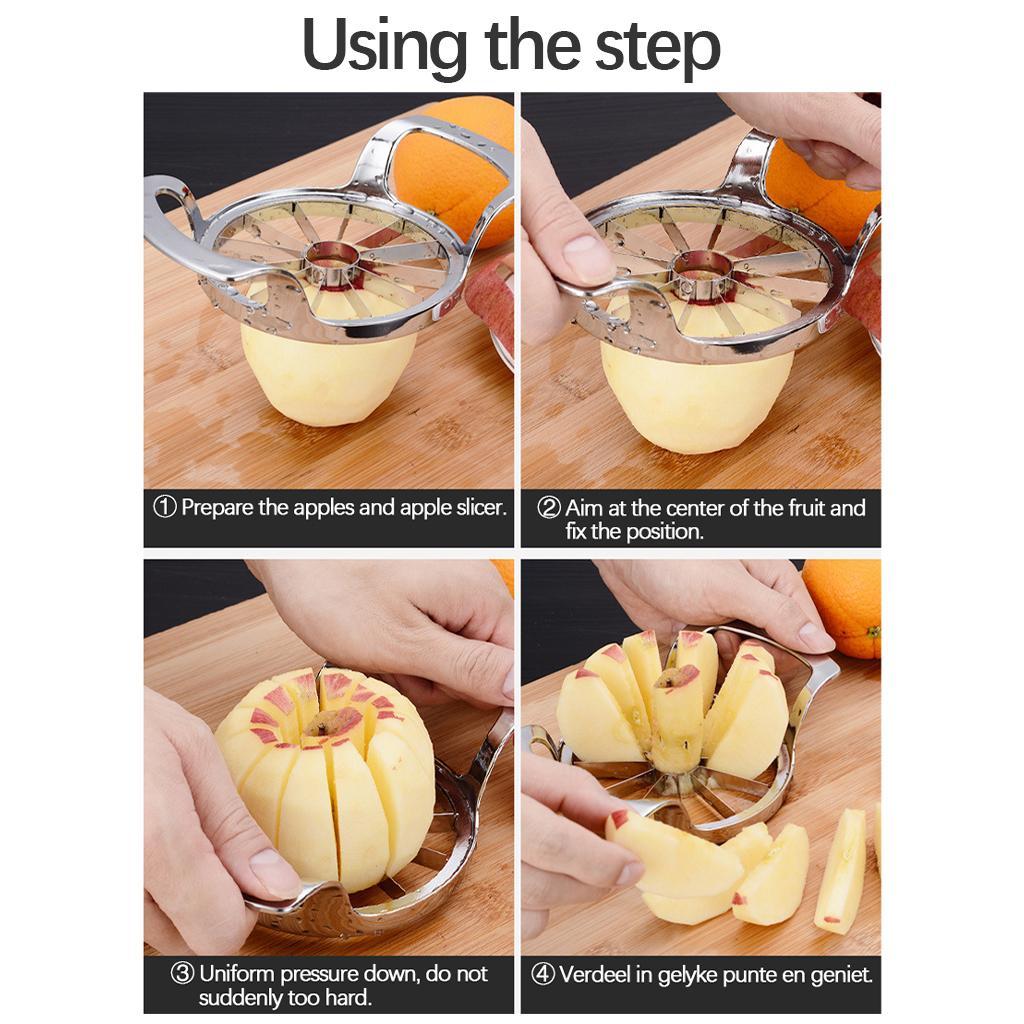 Using the step

① Prepare the apples and apple slicer.

② Aim at the center of the fruit and fix the position.

③ Uniform pressure down, do not suddenly too hard.

④ Verdeel in gelyke punte en geniet.