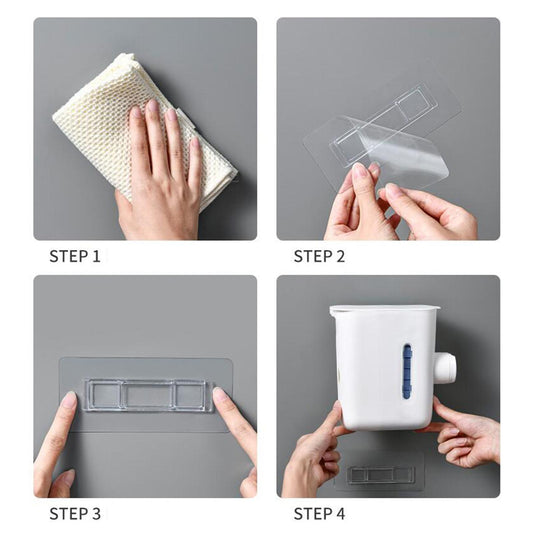 STEP 1

STEP 2

STEP 3

STEP 4