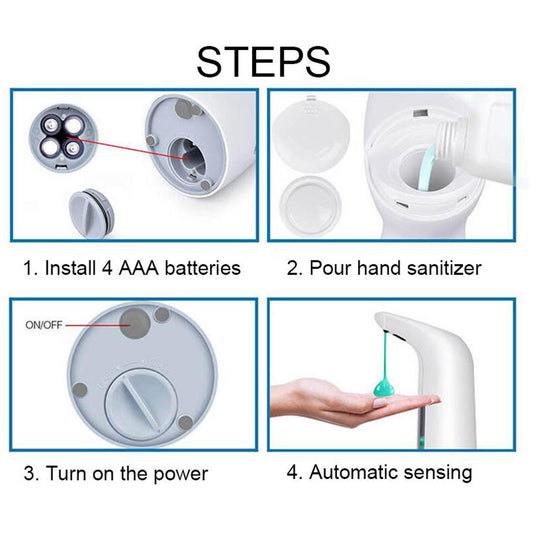 STEPS

1. Install 4 AAA batteries

2. Pour hand sanitizer

ON/OFF

3. Turn on the power

4. Automatic sensing